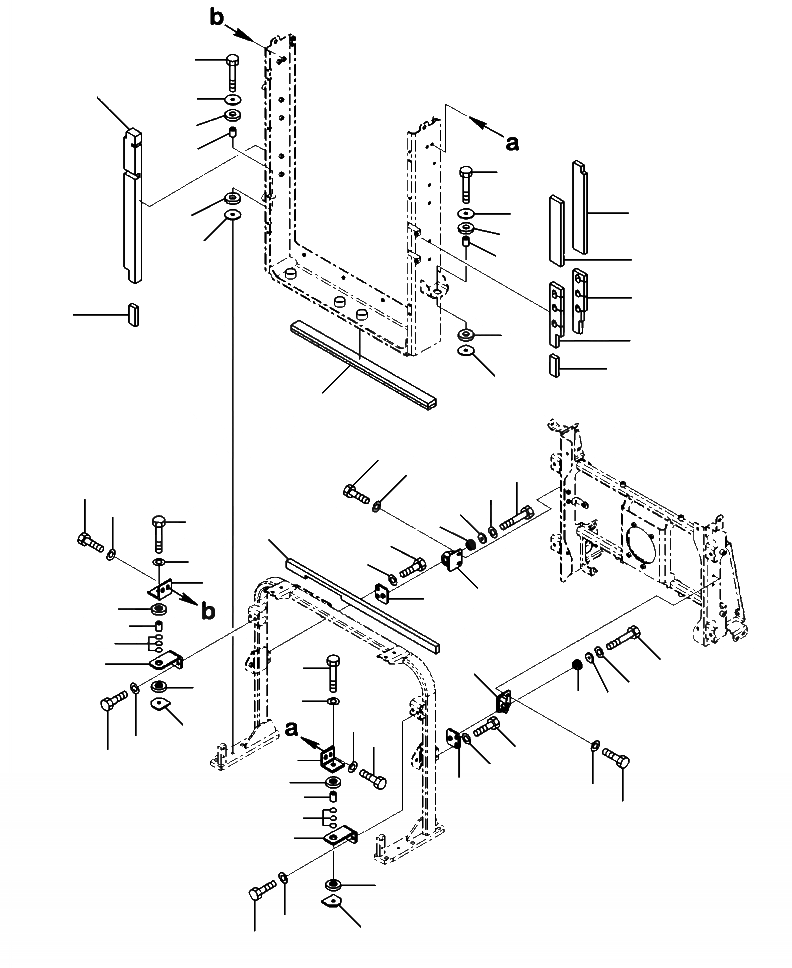 b
a
b
a