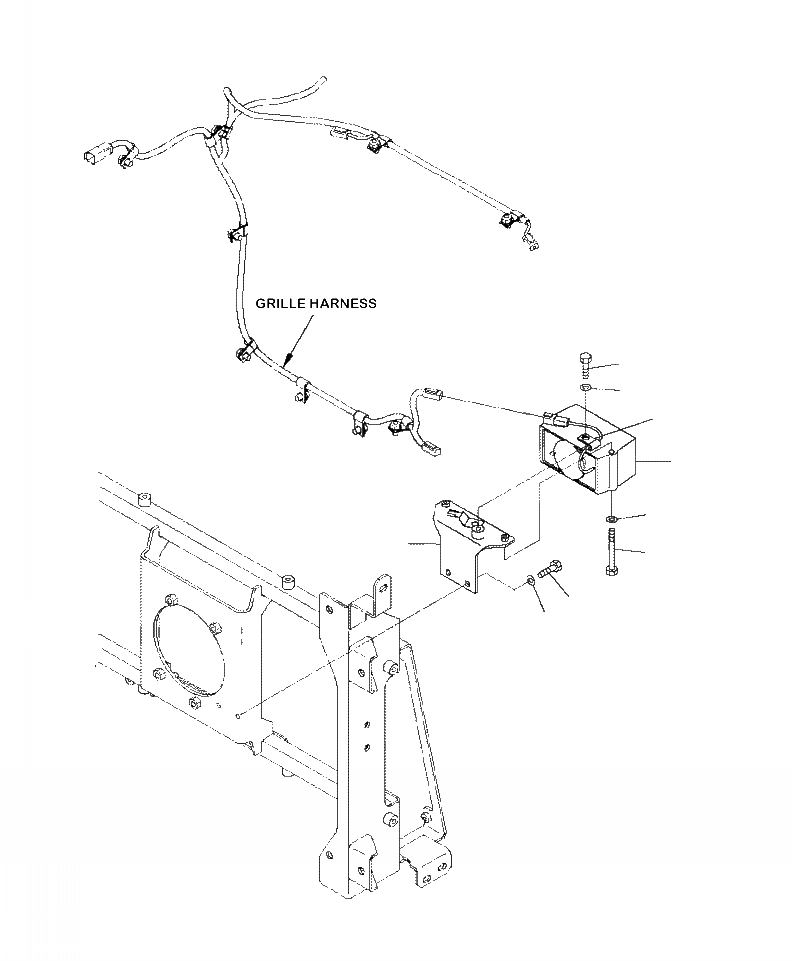 GRILLE HARNESS