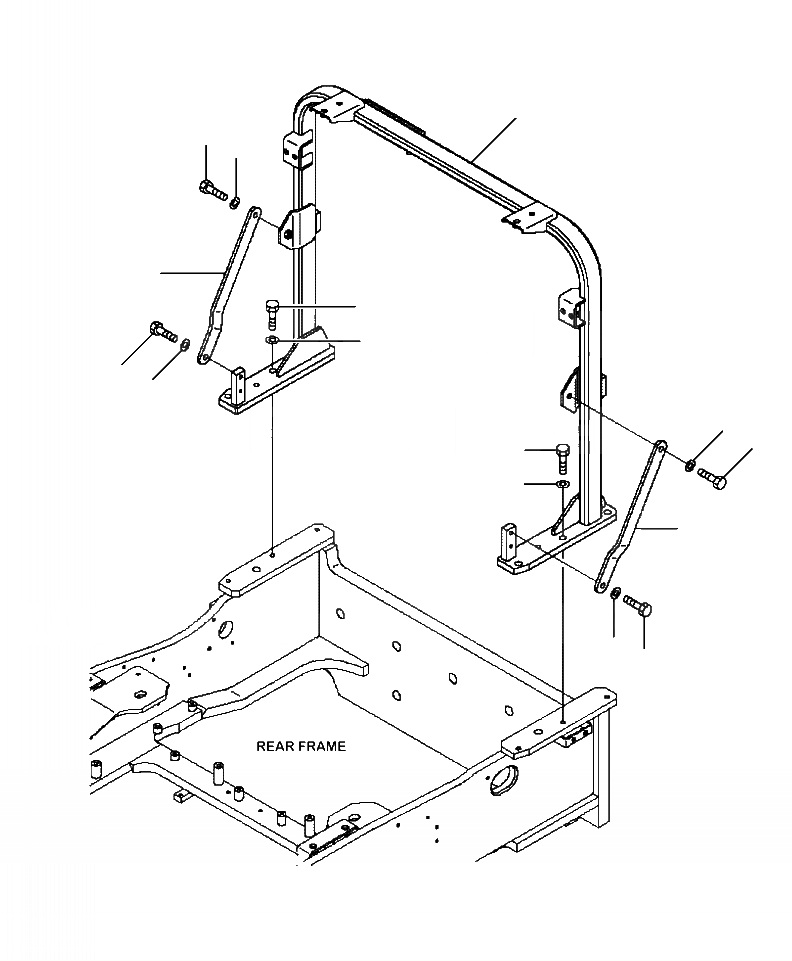 REAR FRAME