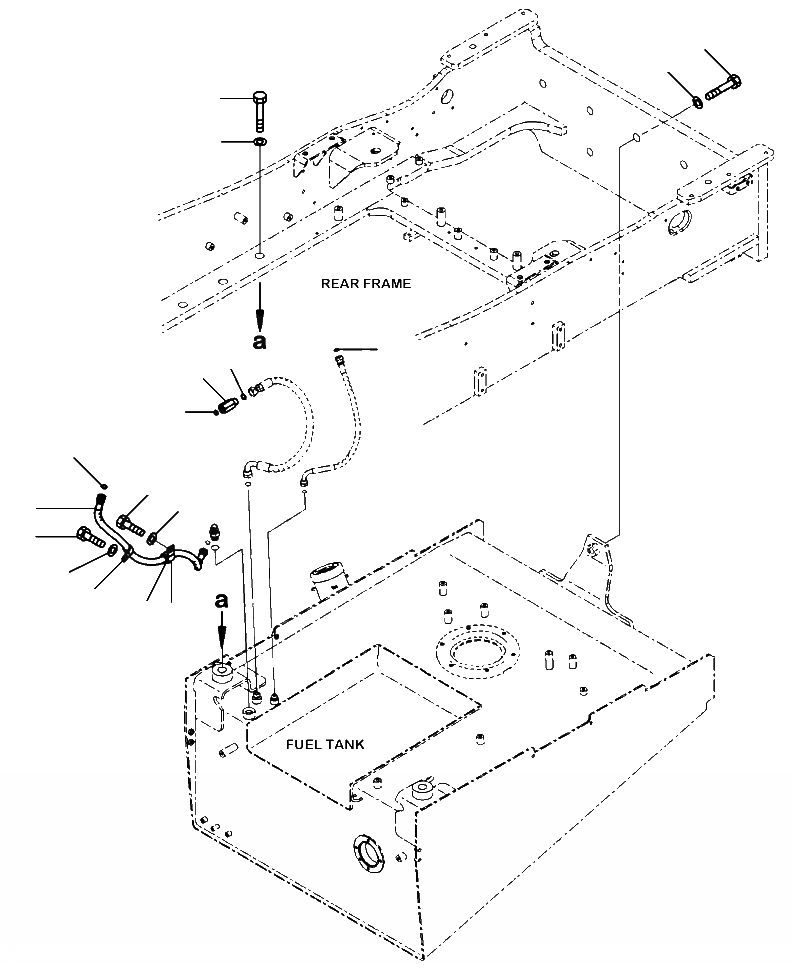 REAR FRAME

a

a

FUEL TANK