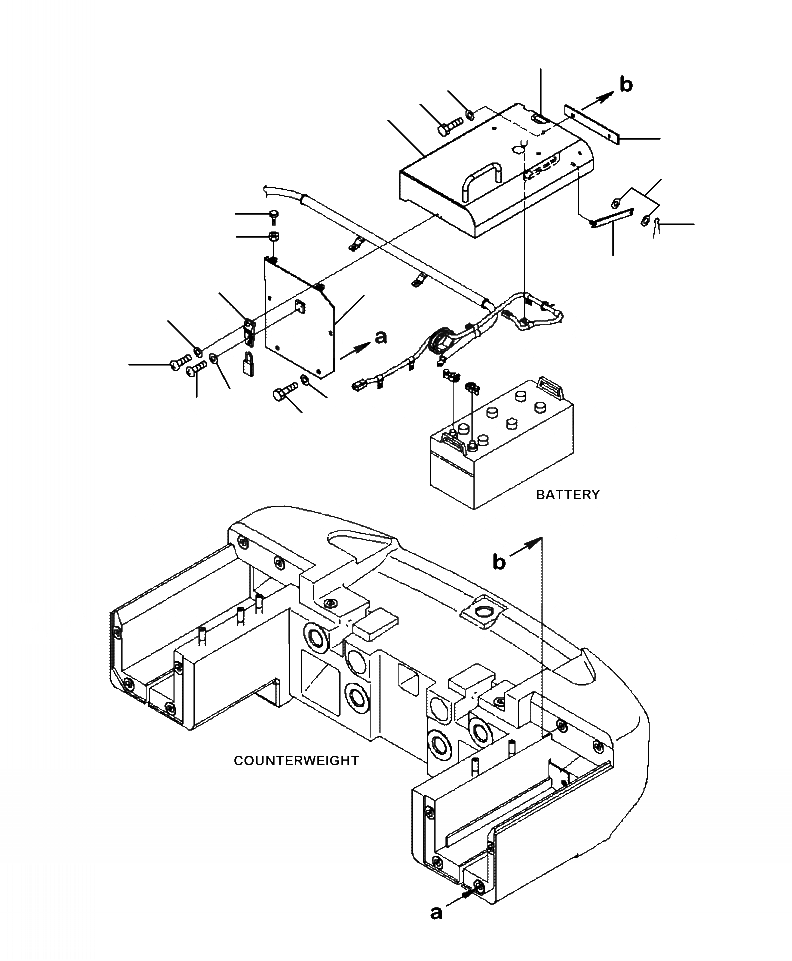 b

a

BATTERY

b

COUNTERWEIGHT

a