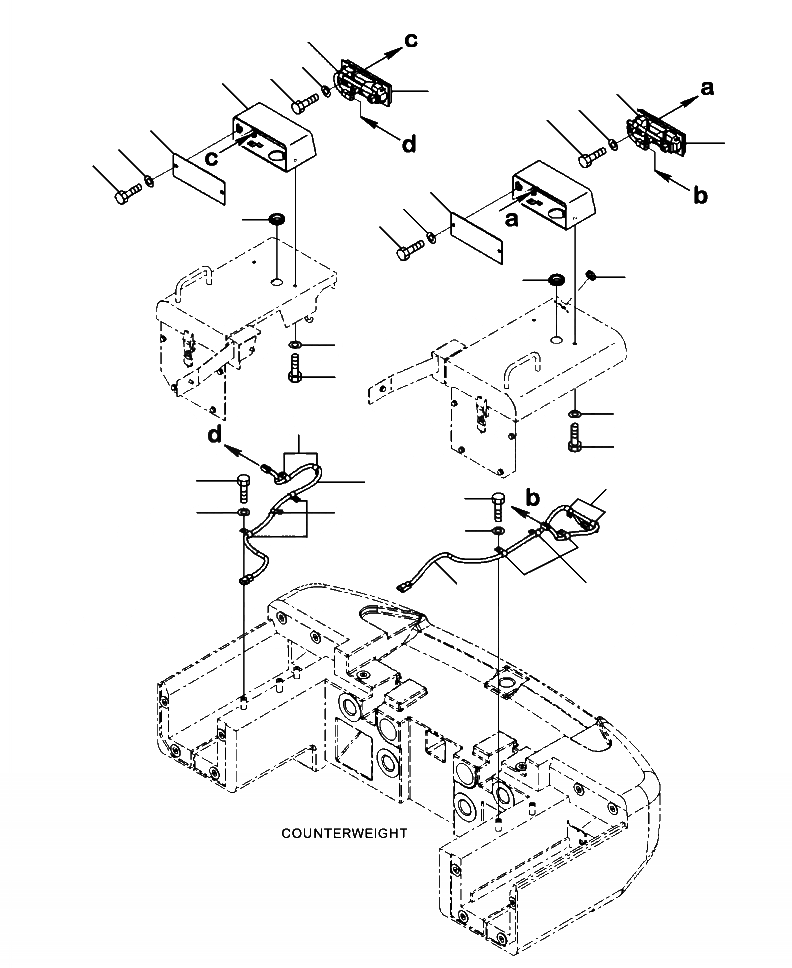 c
d
c
a
b
a
d
b
COUNTERWEIGHT