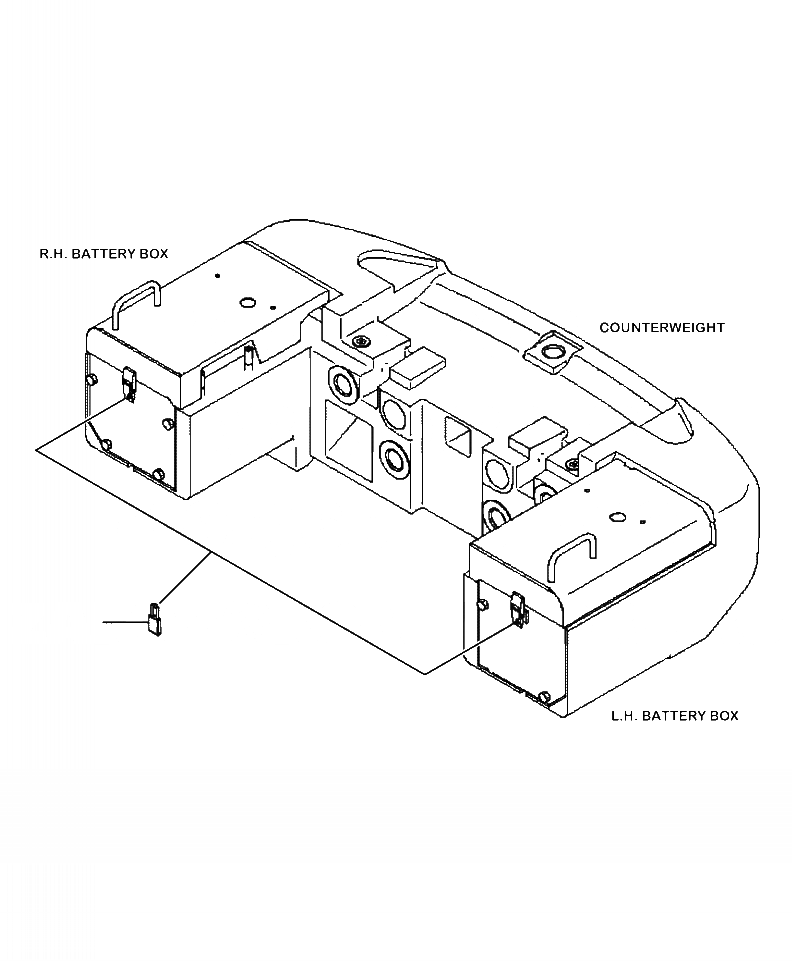 R.H. BATTERY BOX

COUNTERWEIGHT

L.H. BATTERY BOX