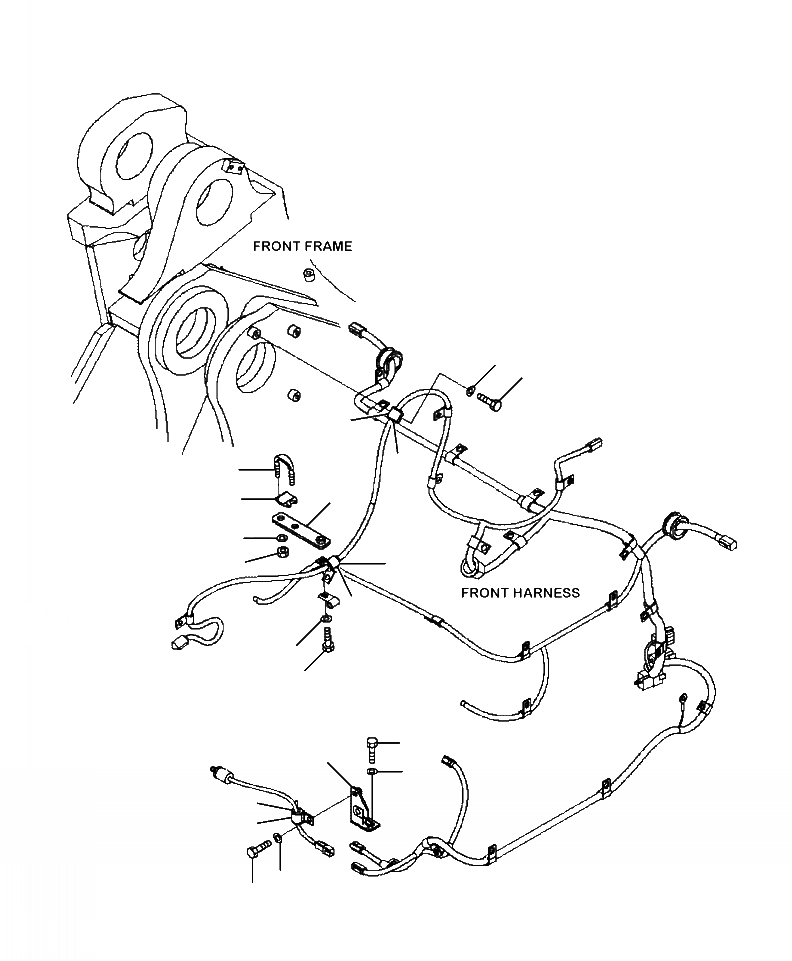 FRONT FRAME

FRONT HARNESS