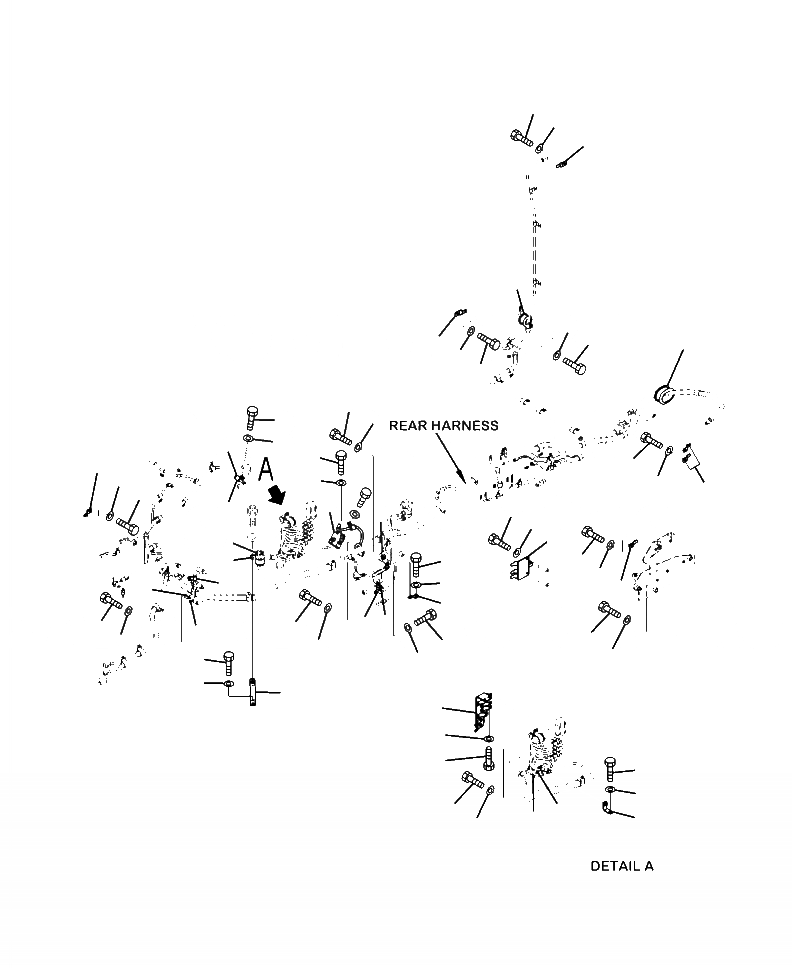 REAR HARNESS

A

DETAIL A