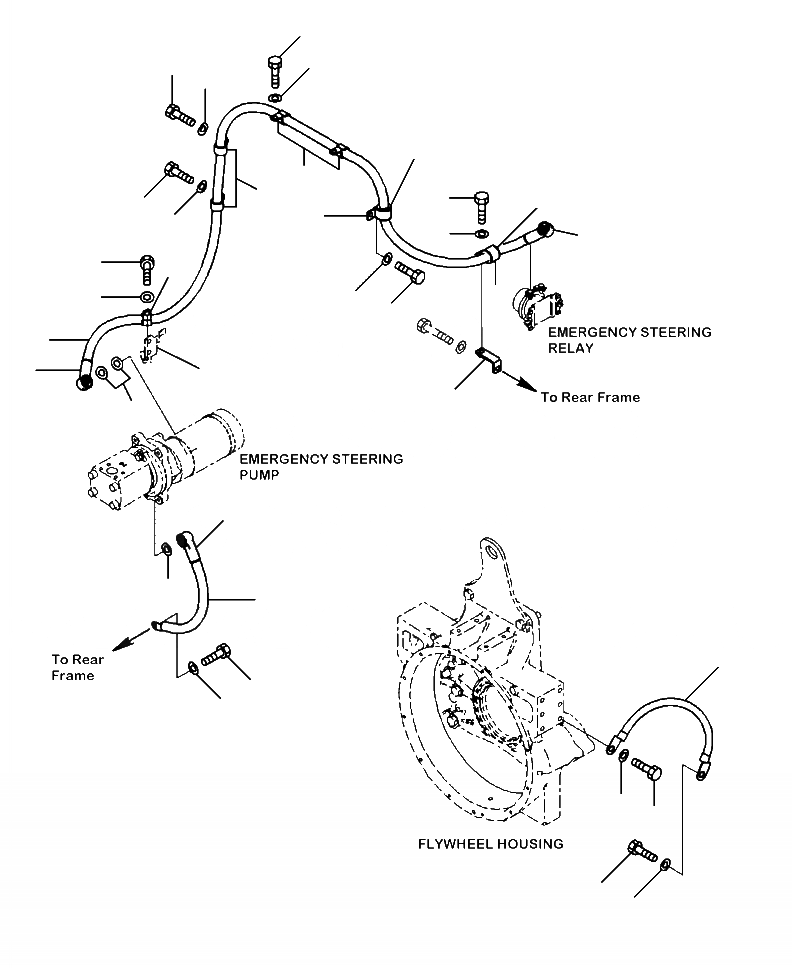 EMERGENCY STEERING RELAY

To Rear Frame

EMERGENCY STEERING PUMP

To Rear Frame

FLYWHEEL HOUSING