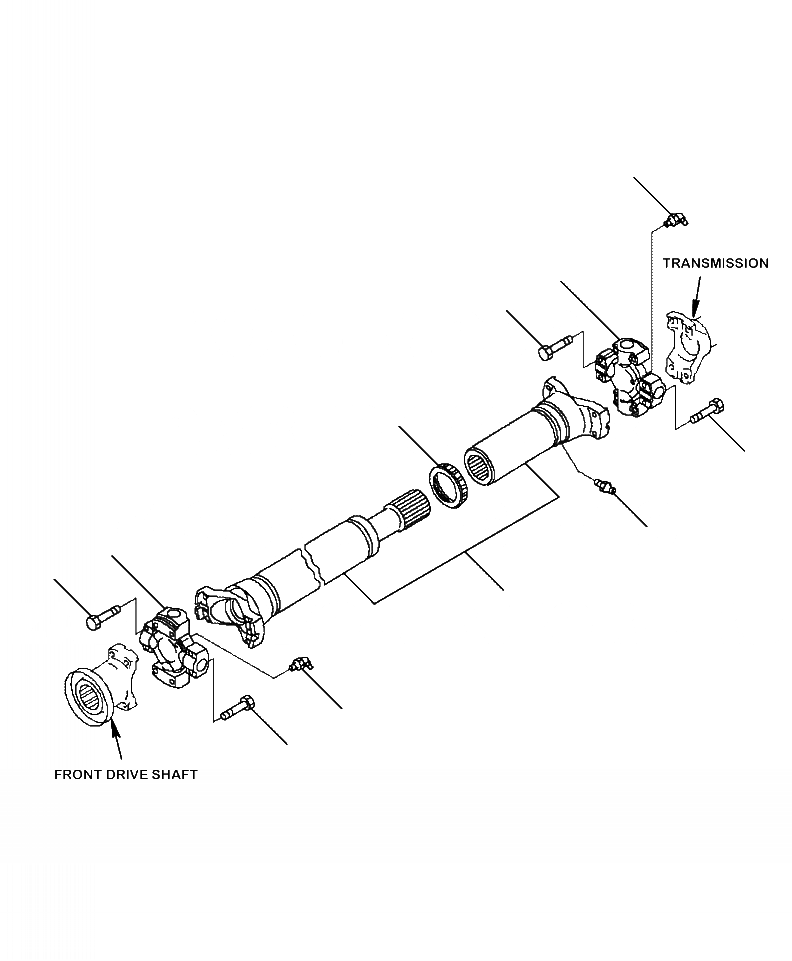 TRANSMISSION

FRONT DRIVE SHAFT