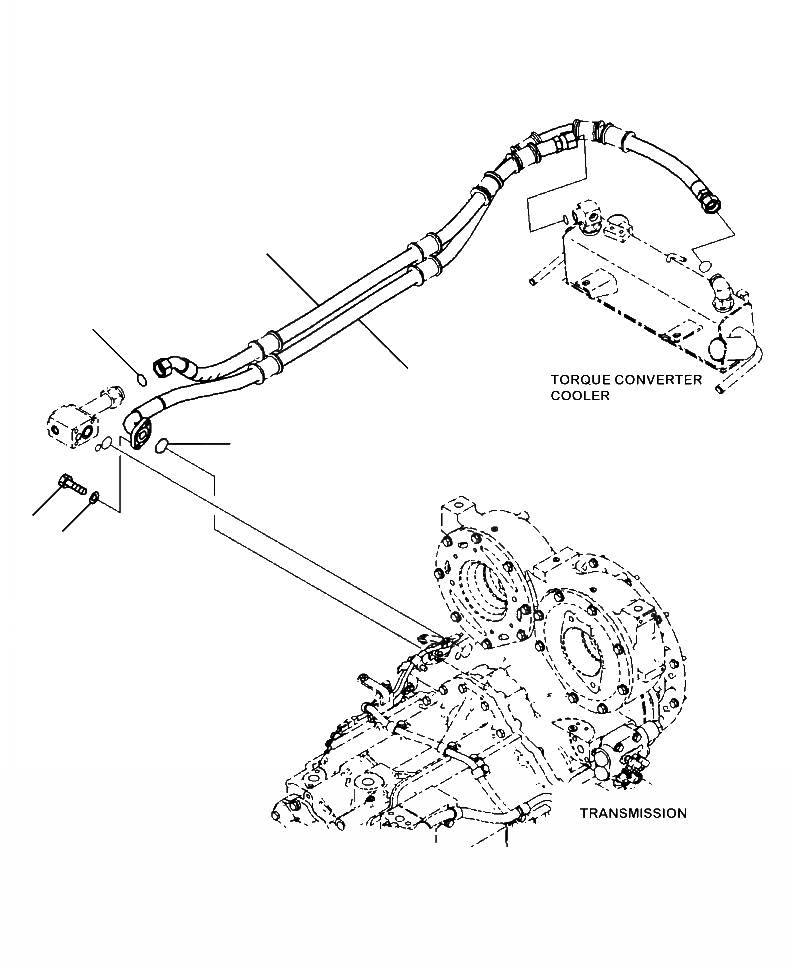 TORQUE CONVERTER COOLER

TRANSMISSION