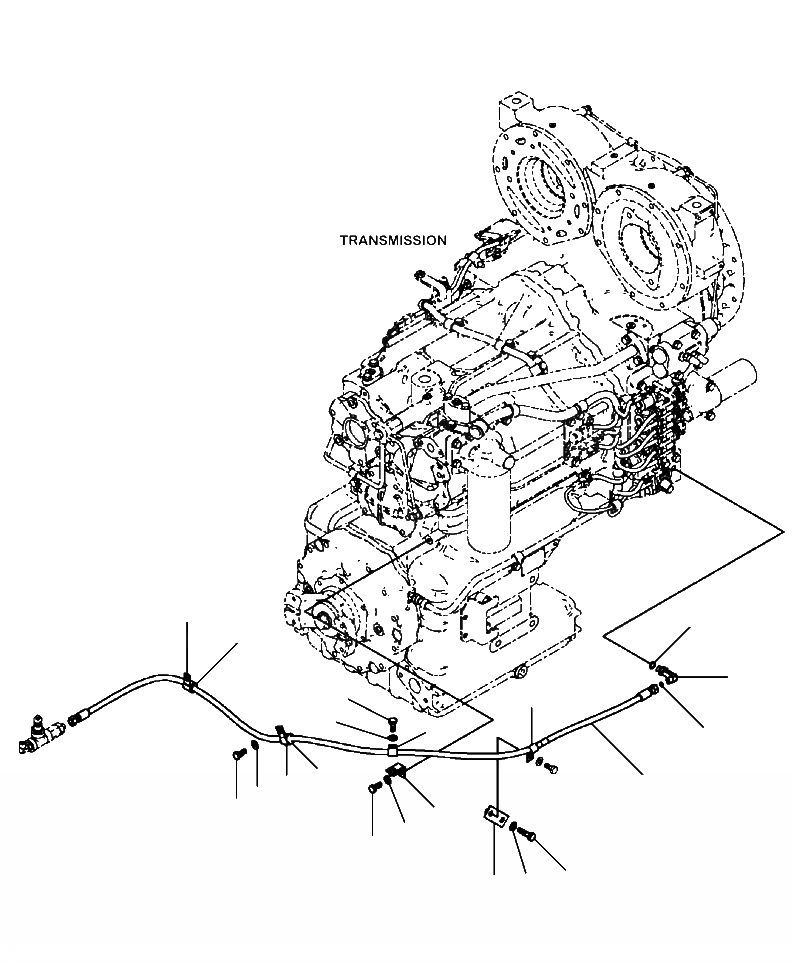 TRANSMISSION