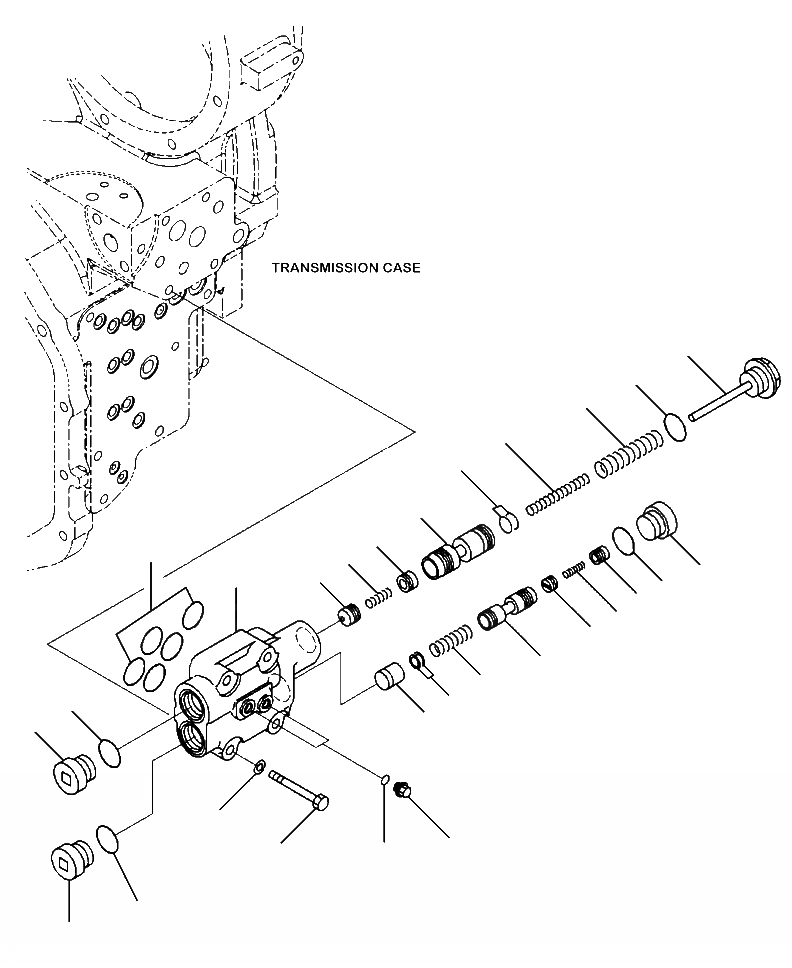 TRANSMISSION CASE