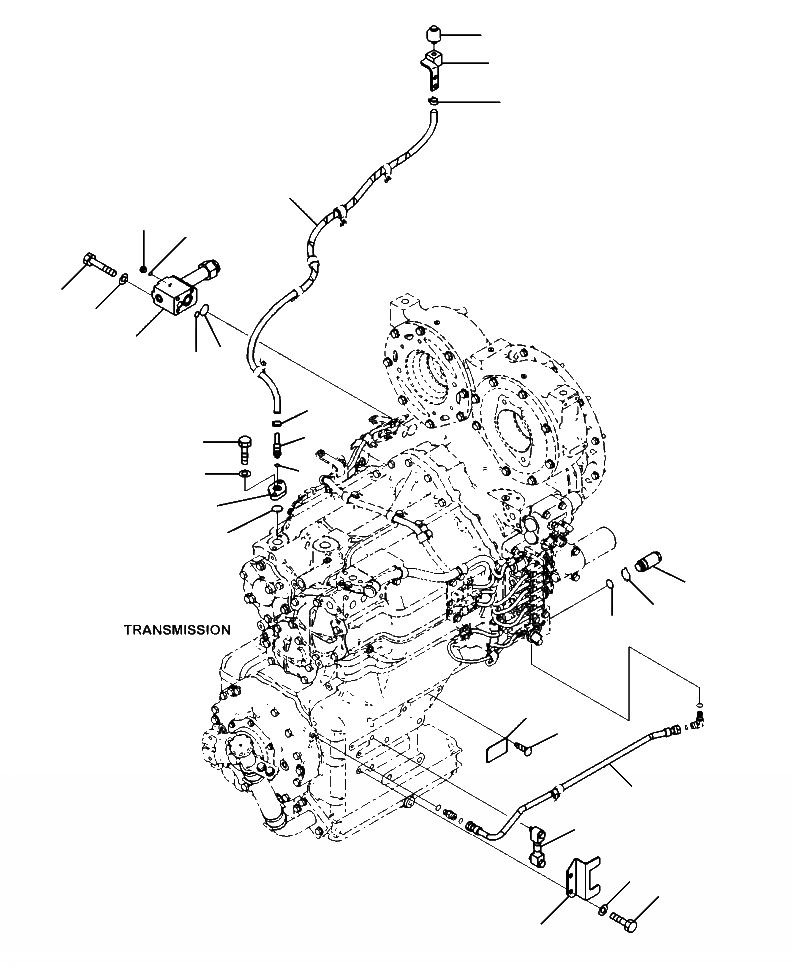 TRANSMISSION