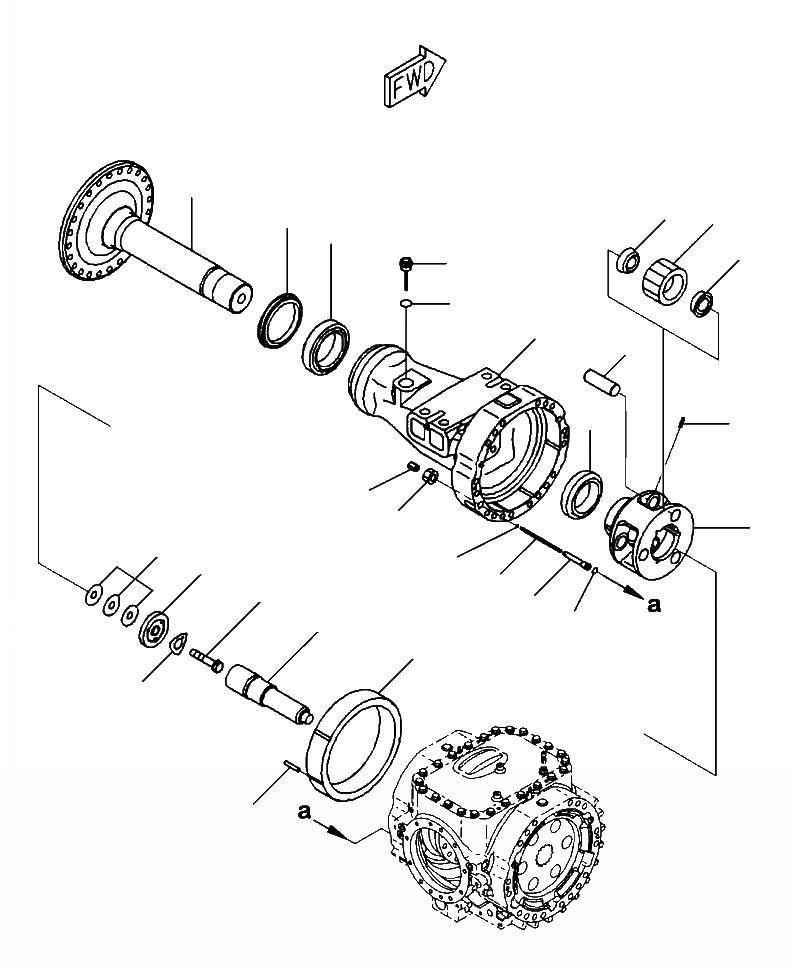 FWD

a

a