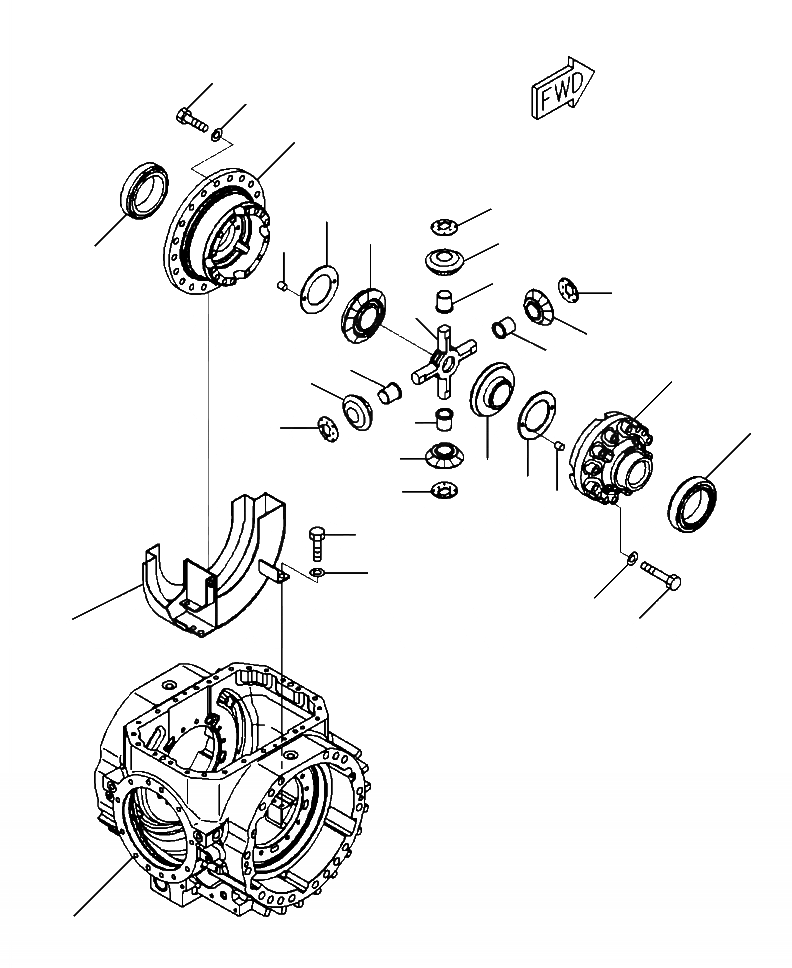 FWD