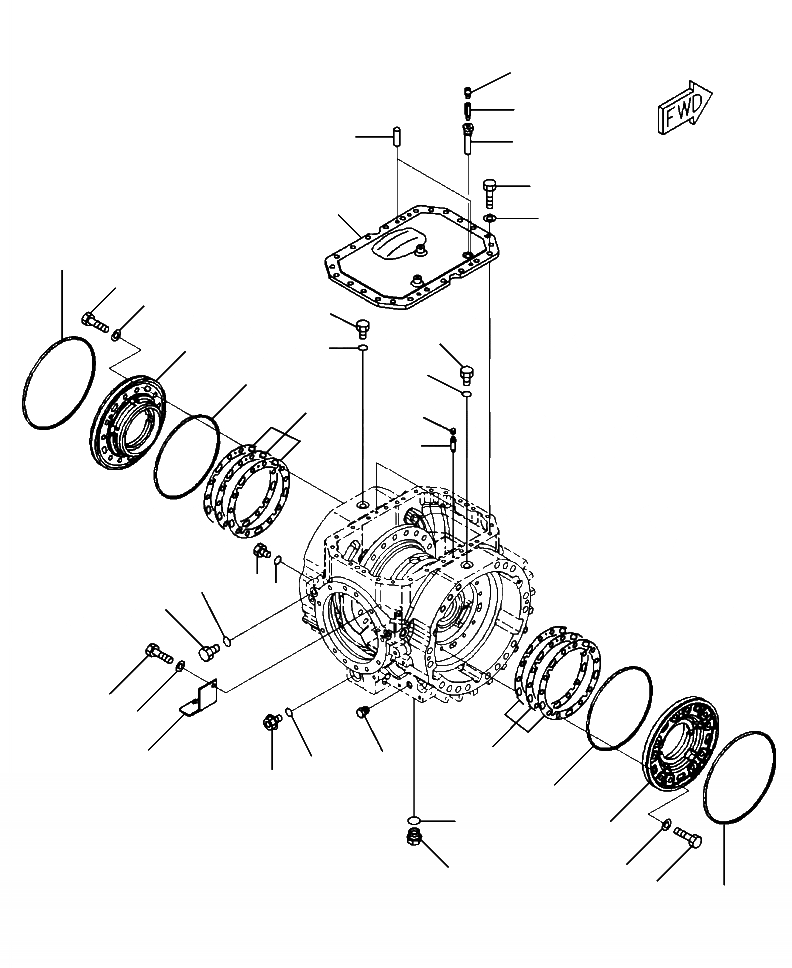 FWD