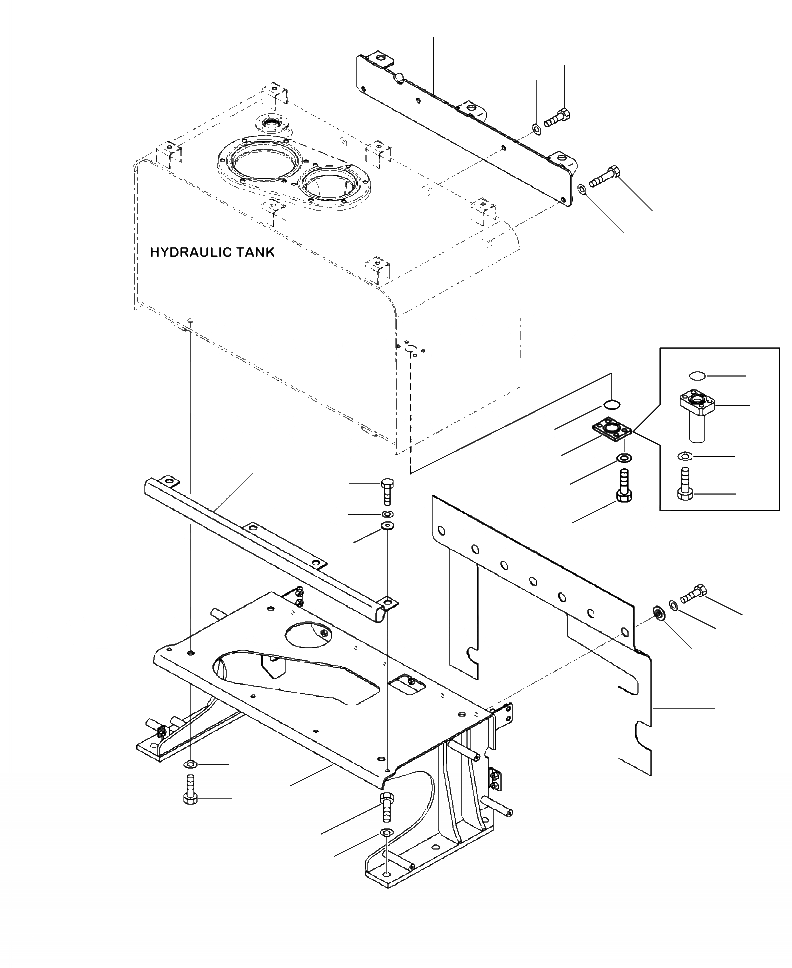 HYDRAULIC TANK