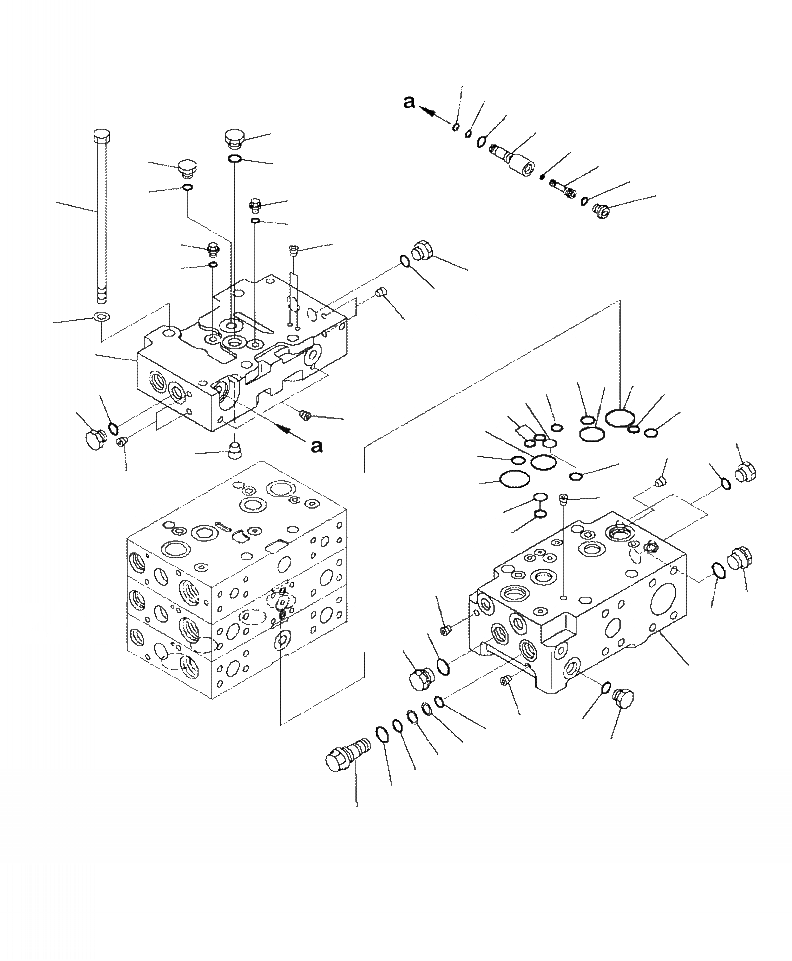 a

a