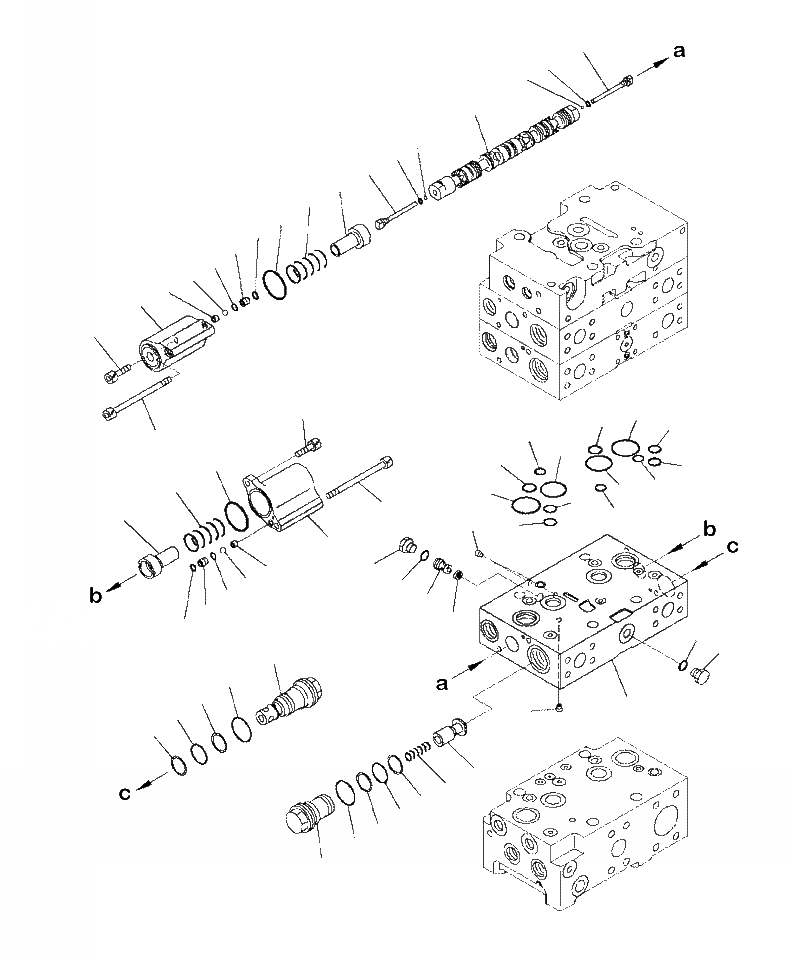 a
b
c
b
a
c