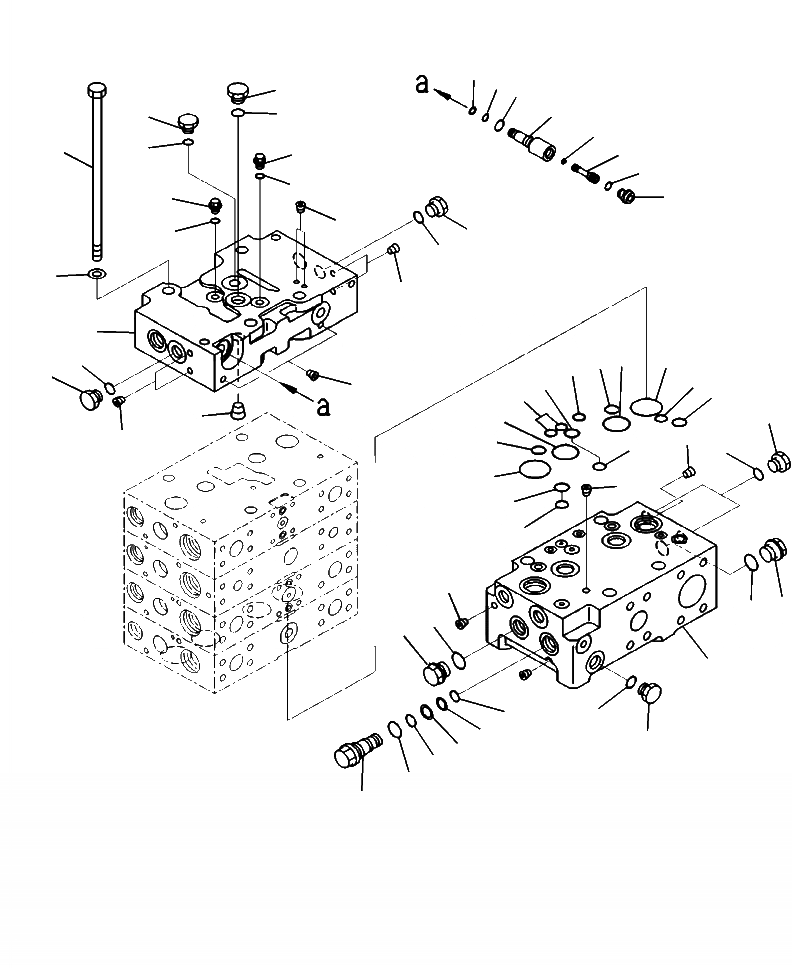 a

a