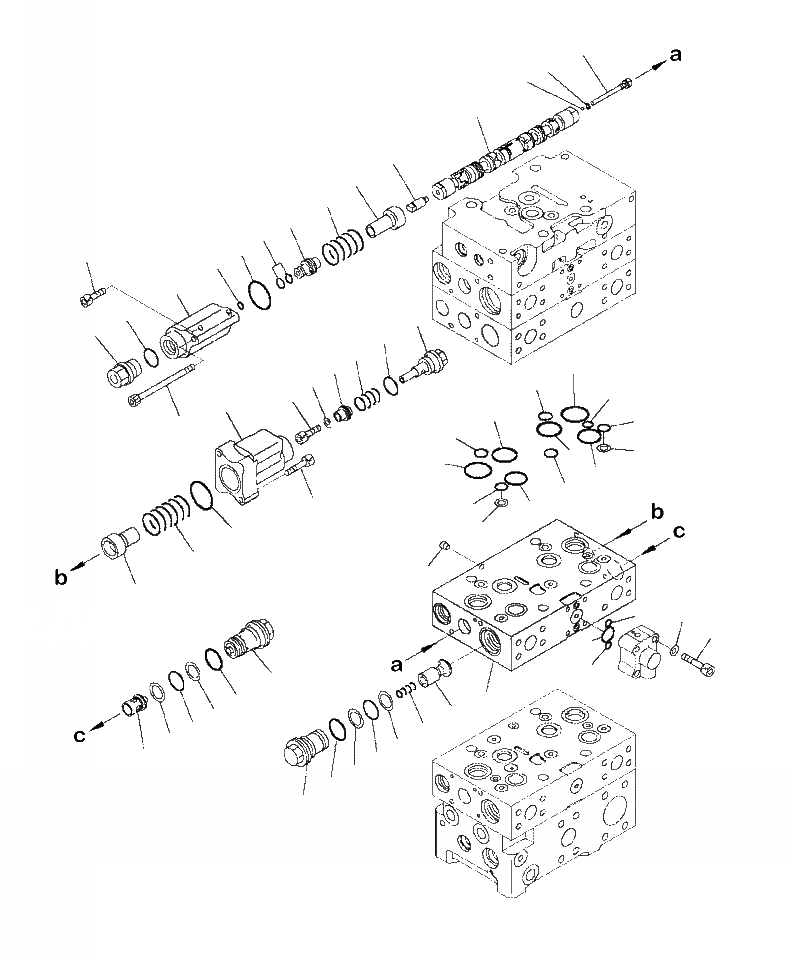 a
b
c
b
a
c