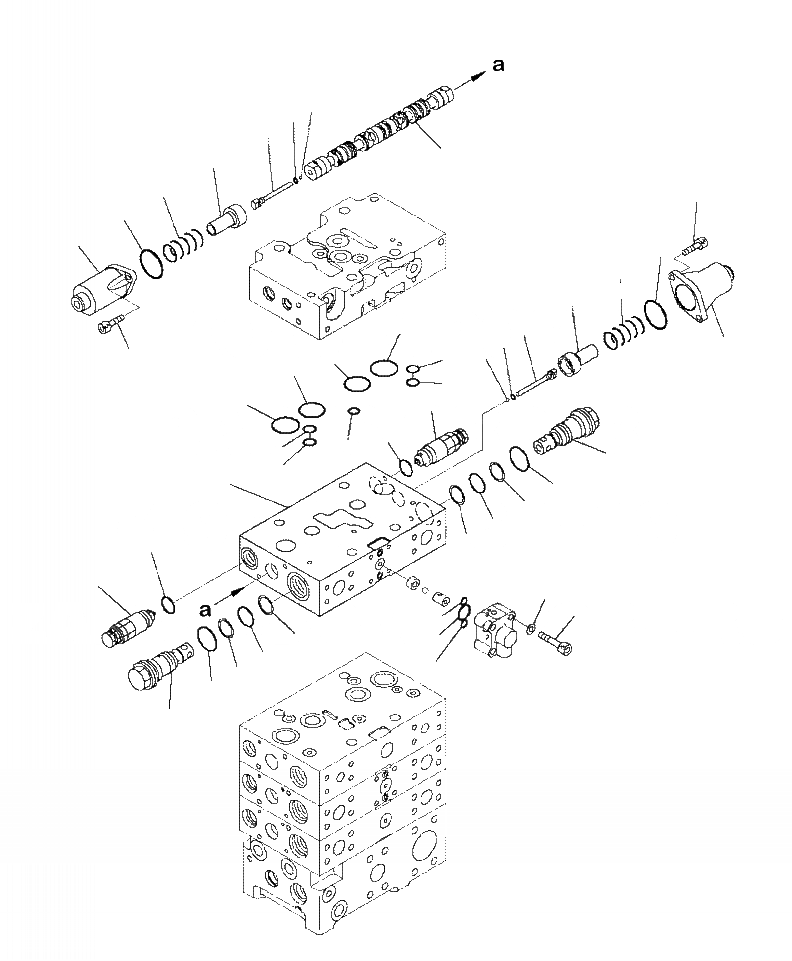 a

a