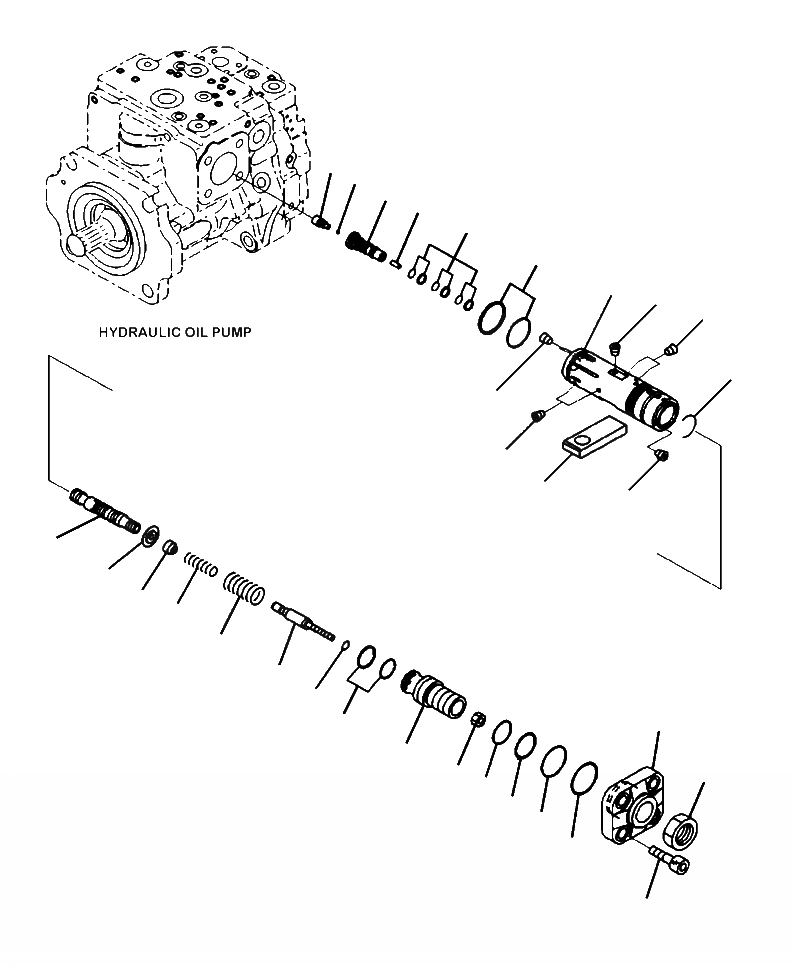 HYDRAULIC OIL PUMP