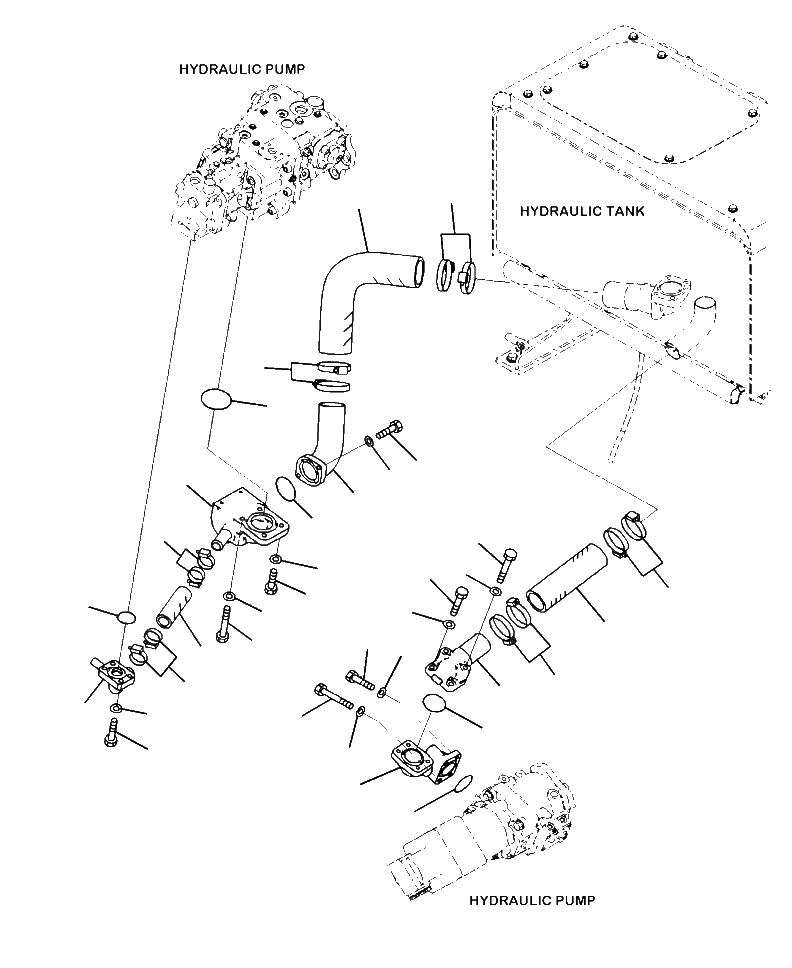 HYDRAULIC PUMP

HYDRAULIC TANK

HYDRAULIC PUMP