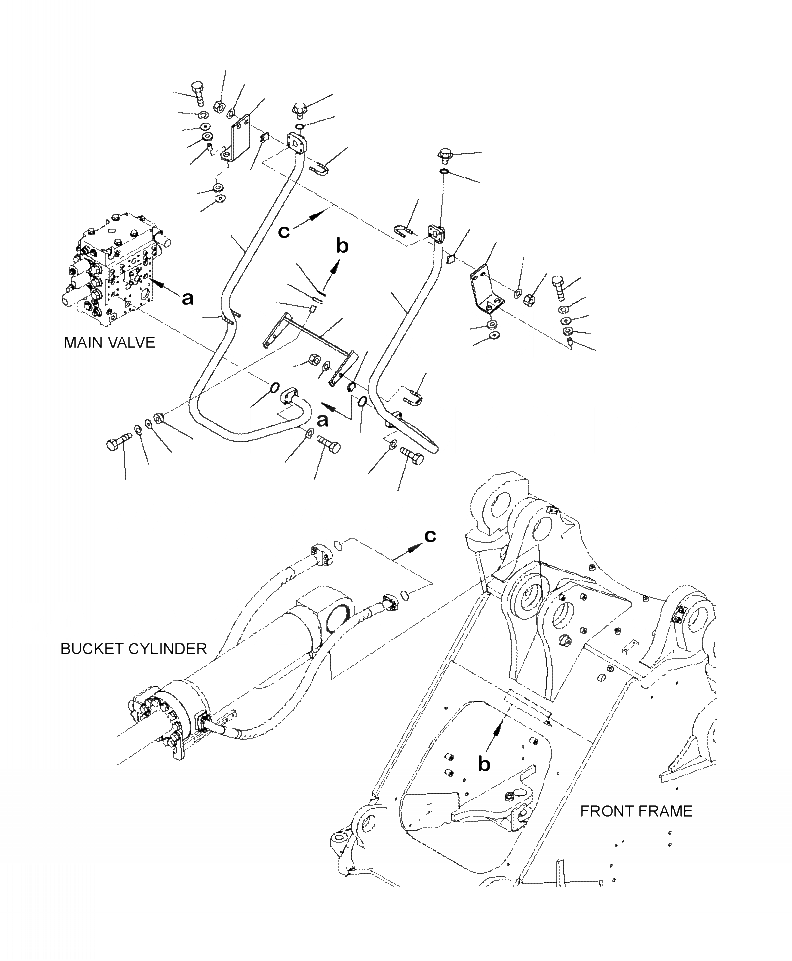 c
b
a
MAIN VALVE
a
c
BUCKET CYLINDER
b
FRONT FRAME