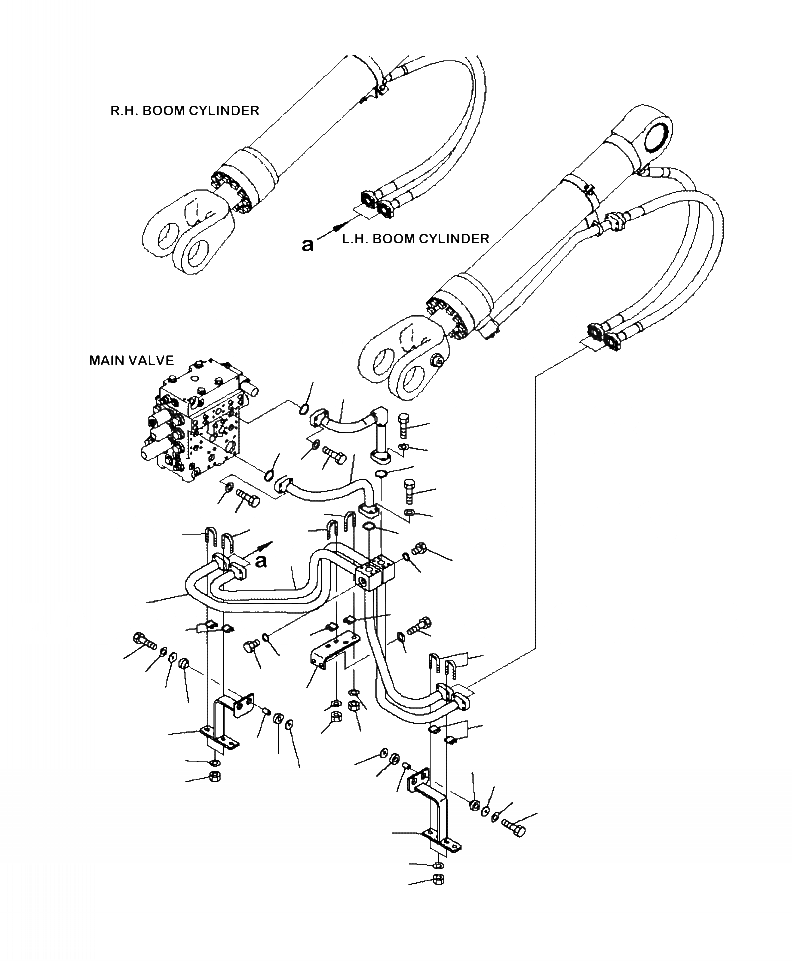 R.H. BOOM CYLINDER

a

L.H. BOOM CYLINDER

MAIN VALVE

a