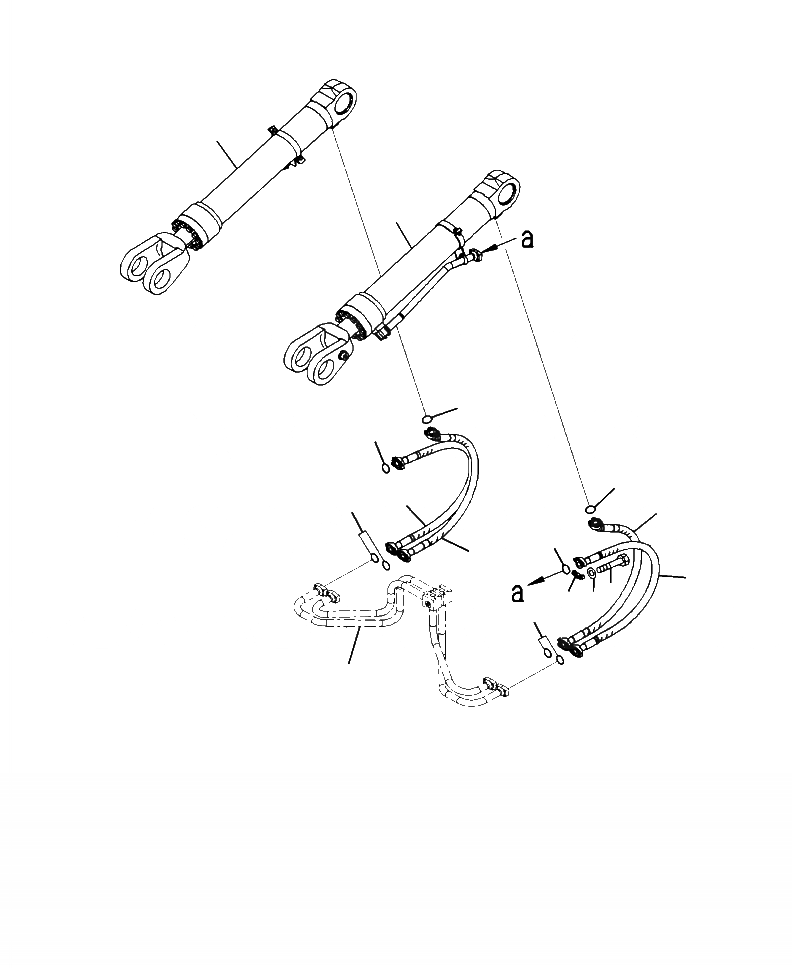 a

a