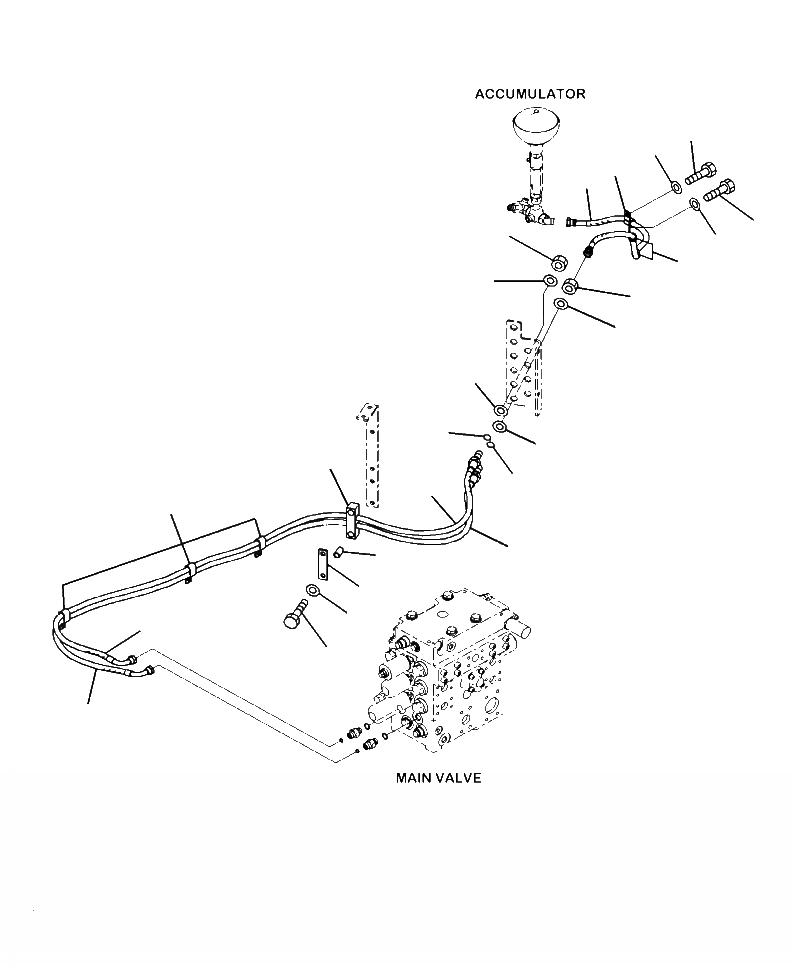 ACCUMULATOR

MAIN VALVE