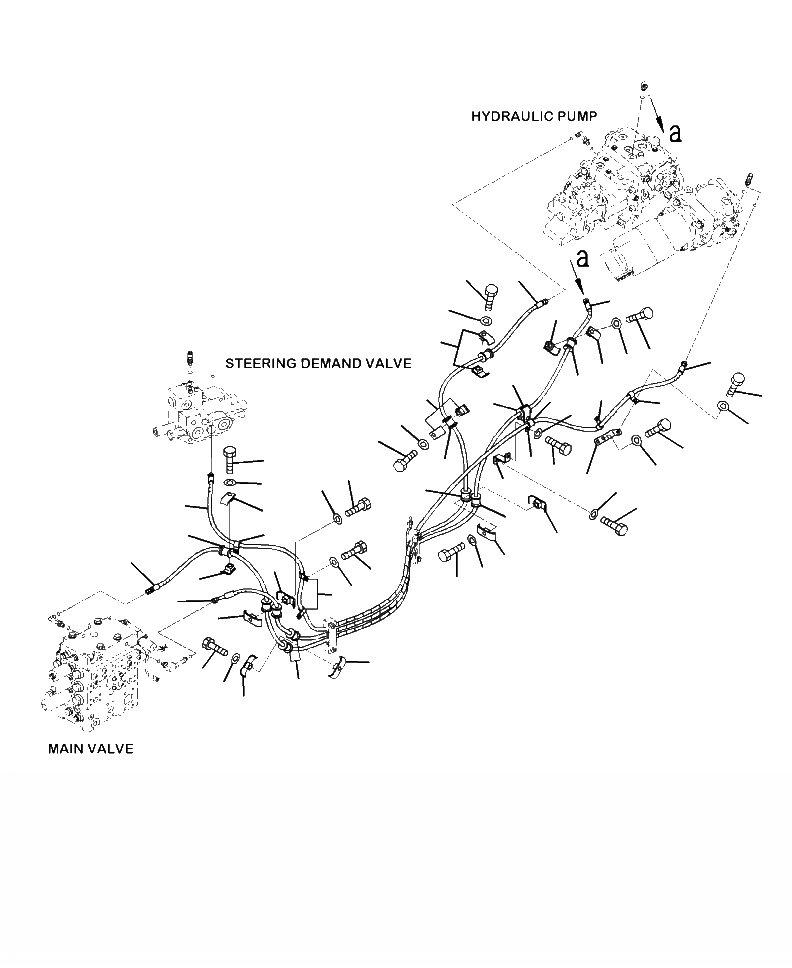 HYDRAULIC PUMP

a

a

STEERING DEMAND VALVE

MAIN VALVE