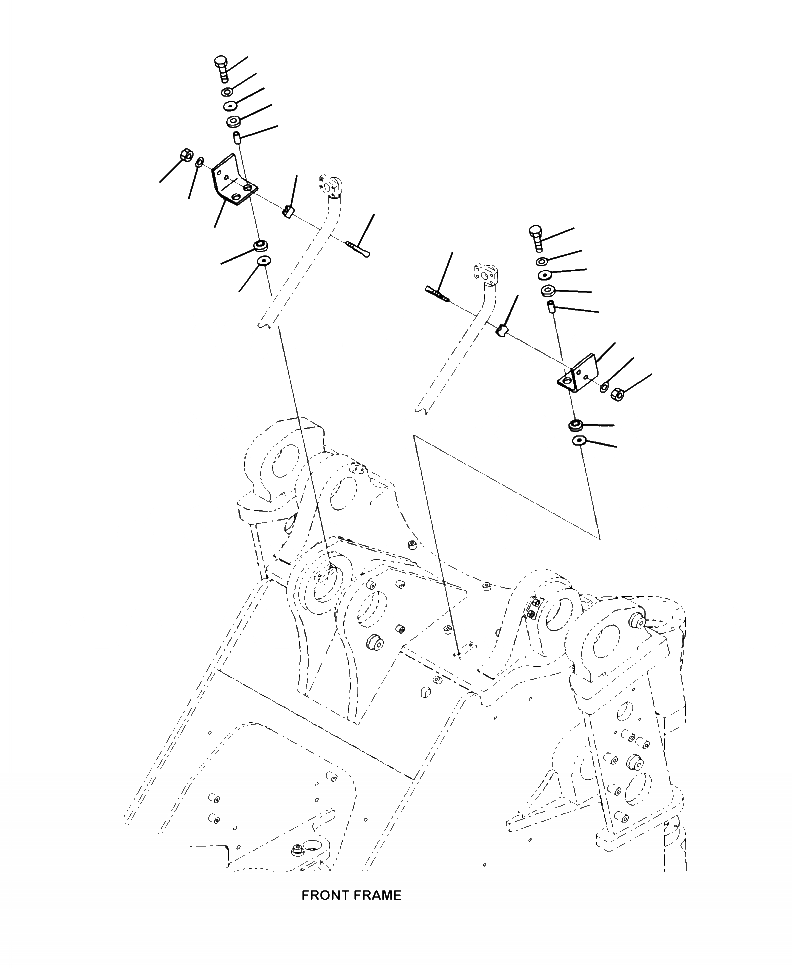 FRONT FRAME