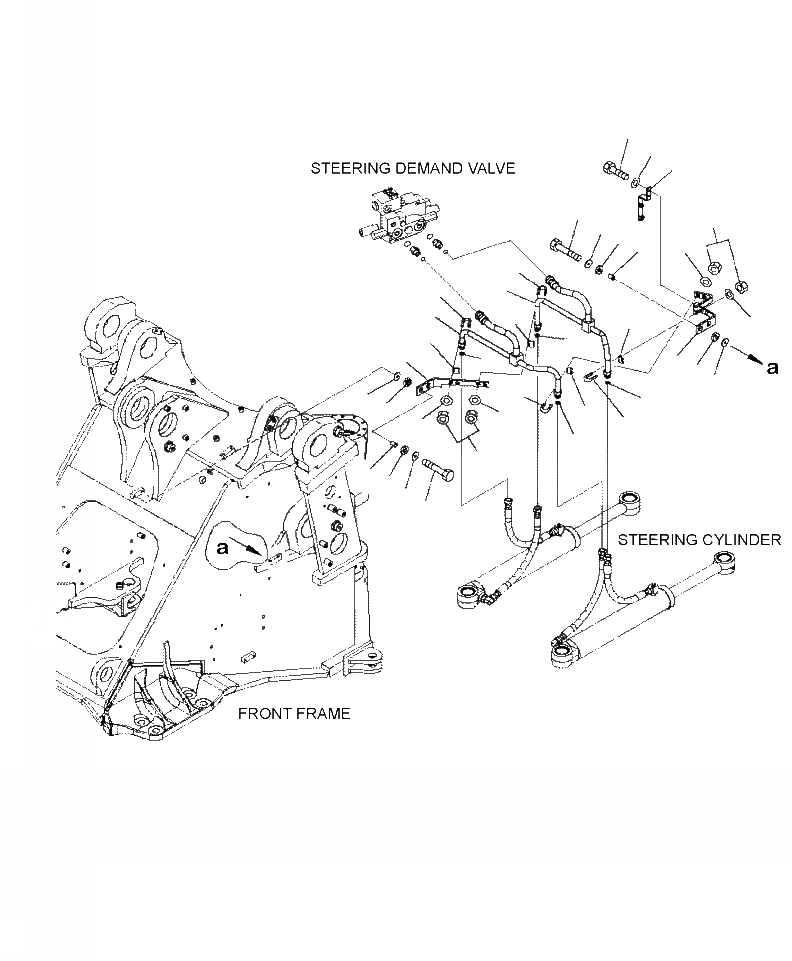 STEERING DEMAND VALVE

a

a

STEERING CYLINDER

FRONT FRAME