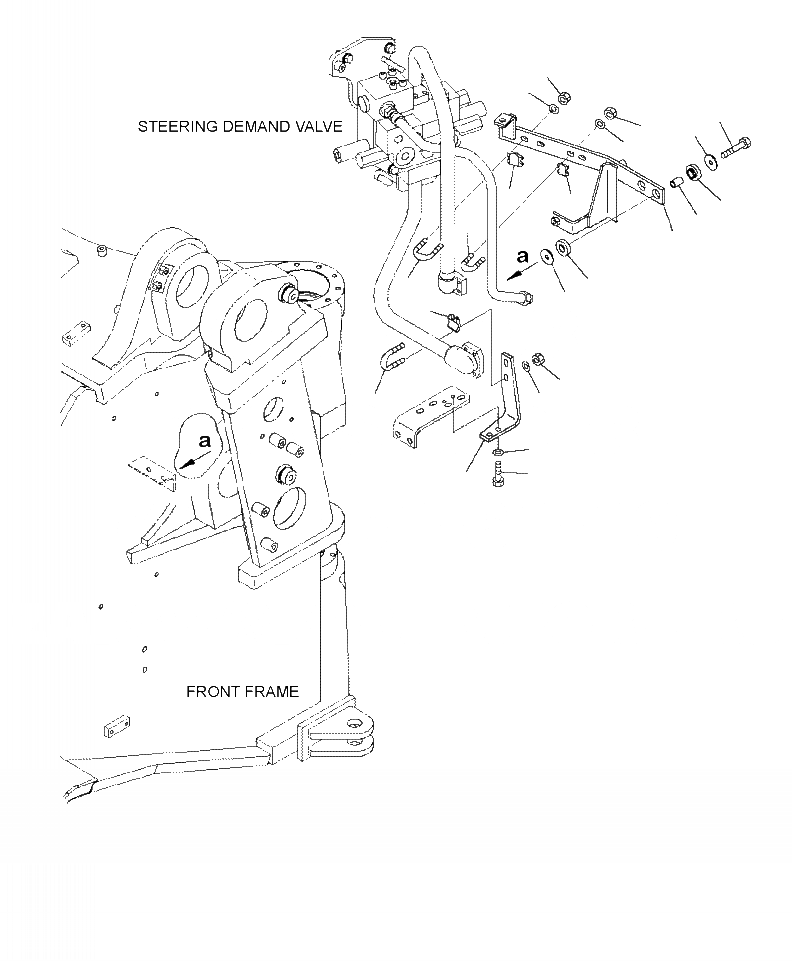 STEERING DEMAND VALVE

a

a

FRONT FRAME