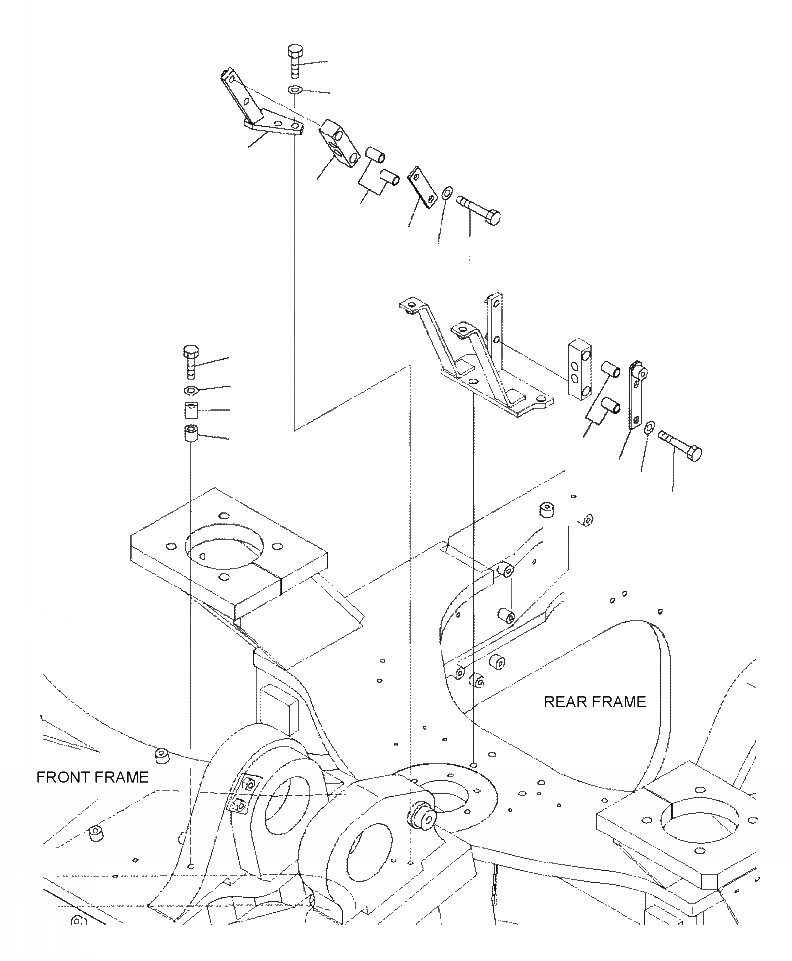 REAR FRAME

FRONT FRAME