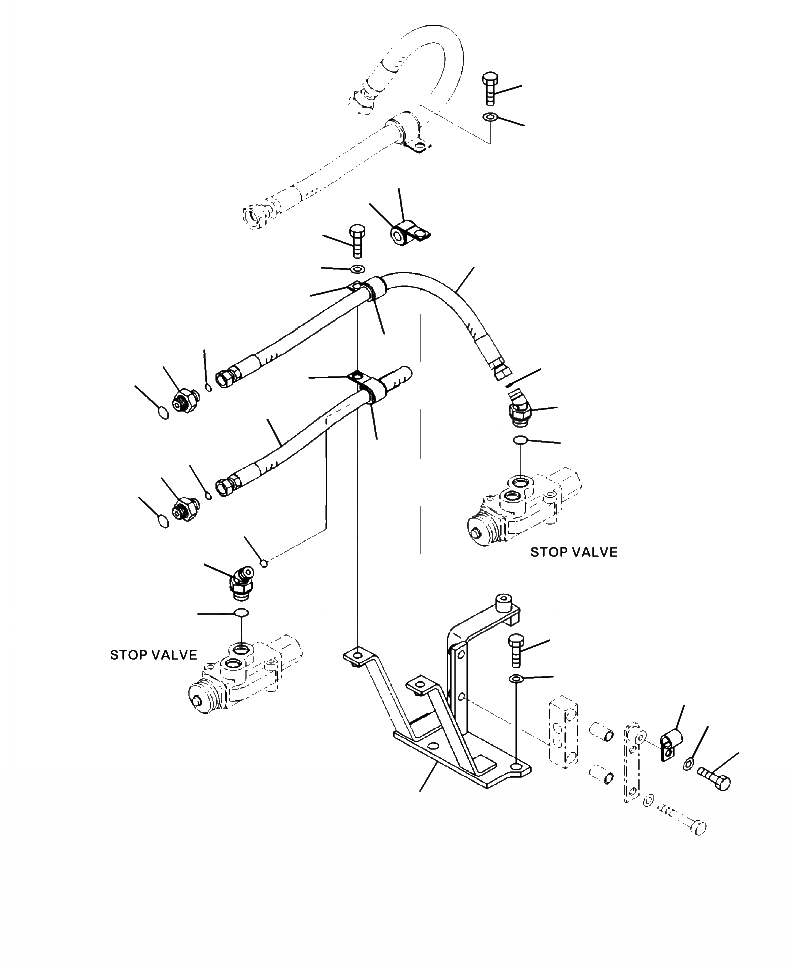 STOP VALVE

STOP VALVE