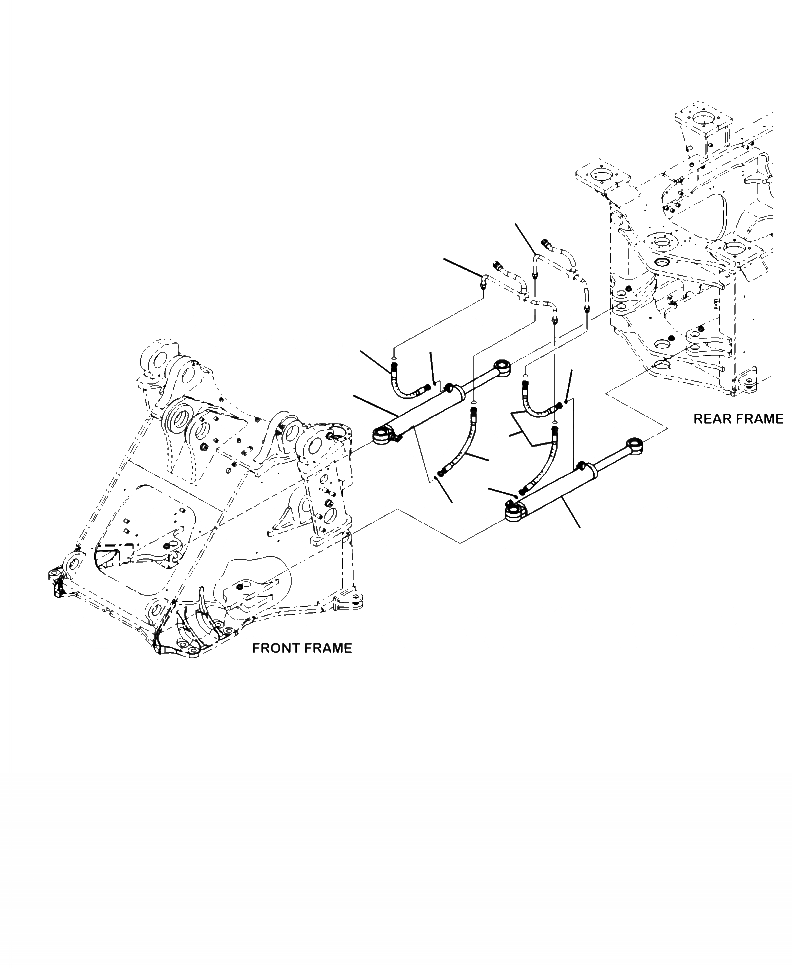 REAR FRAME

FRONT FRAME