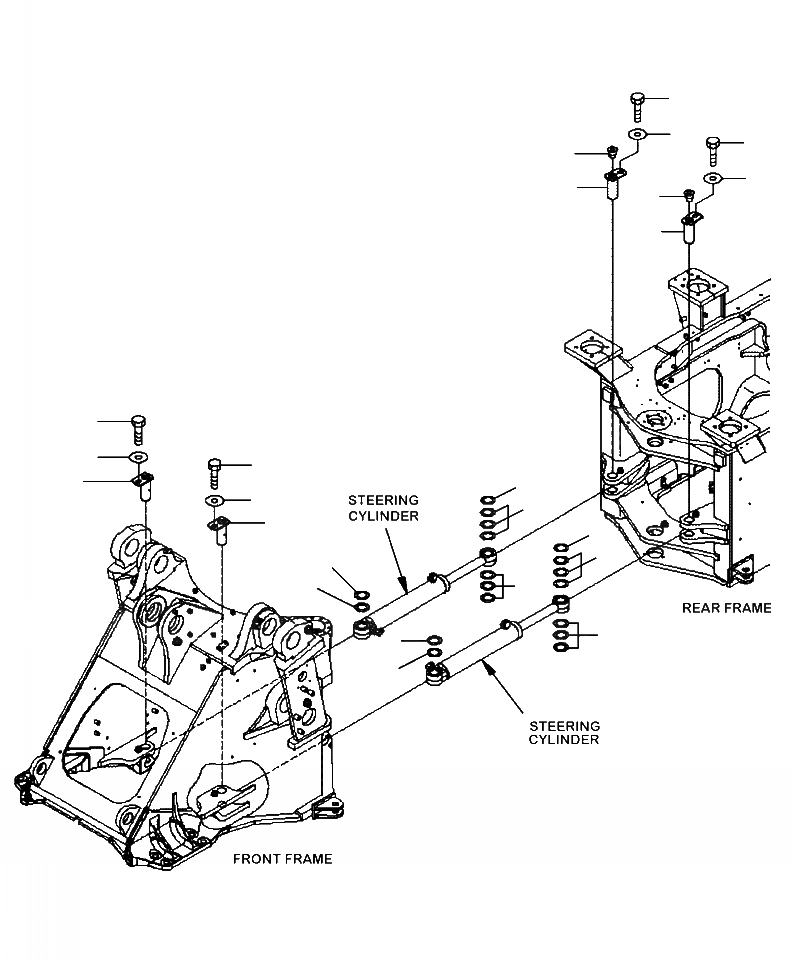 STEERING CYLINDER

REAR FRAME

STEERING CYLINDER

FRONT FRAME