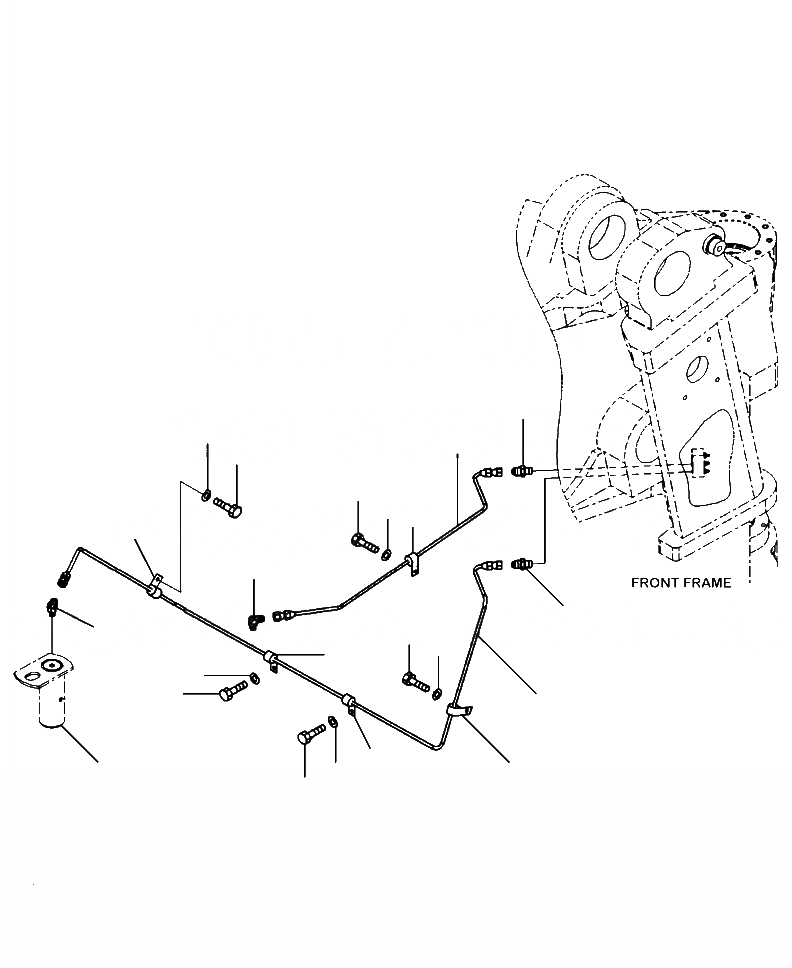 FRONT FRAME