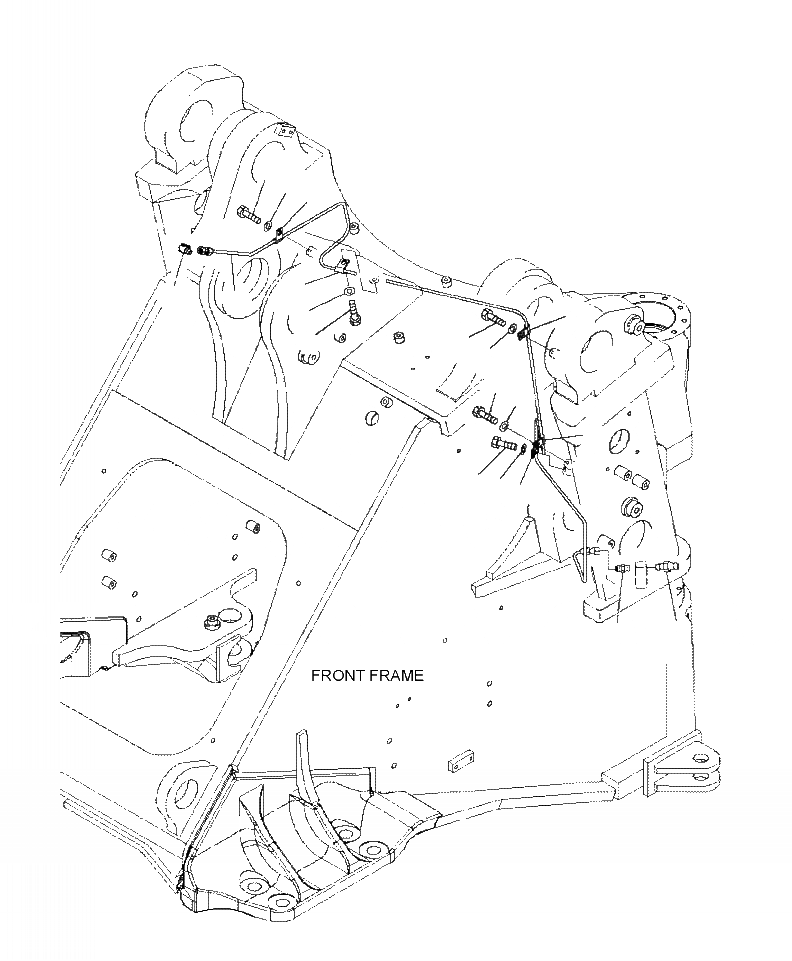 FRONT FRAME