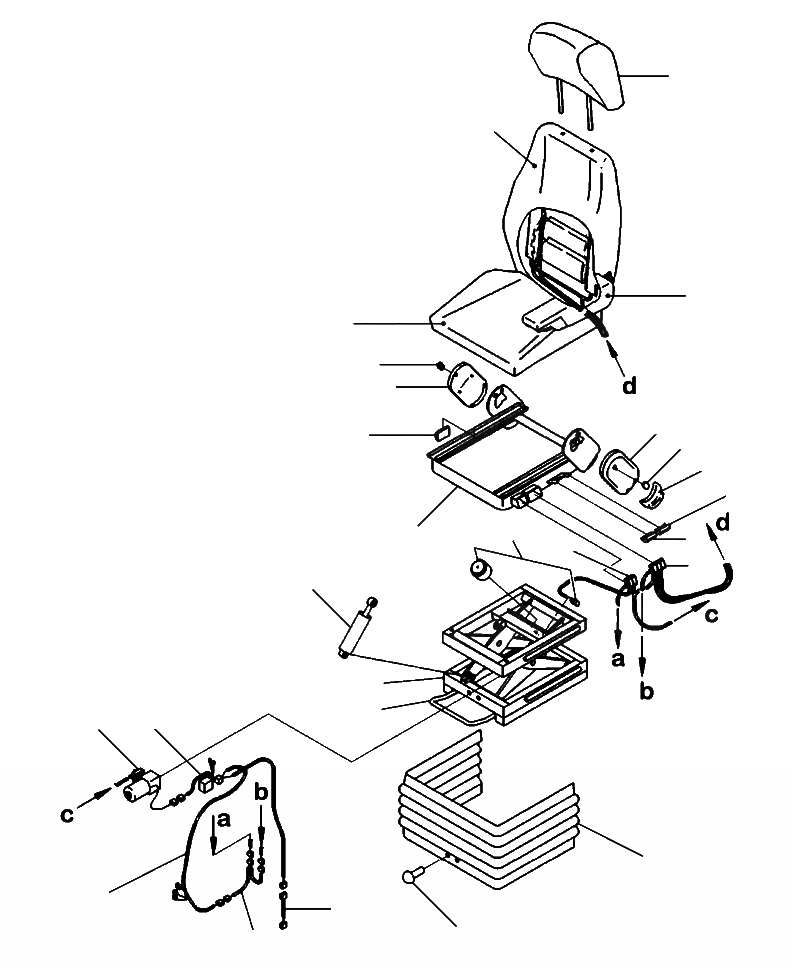 d
d
c
a
b
c
a
b