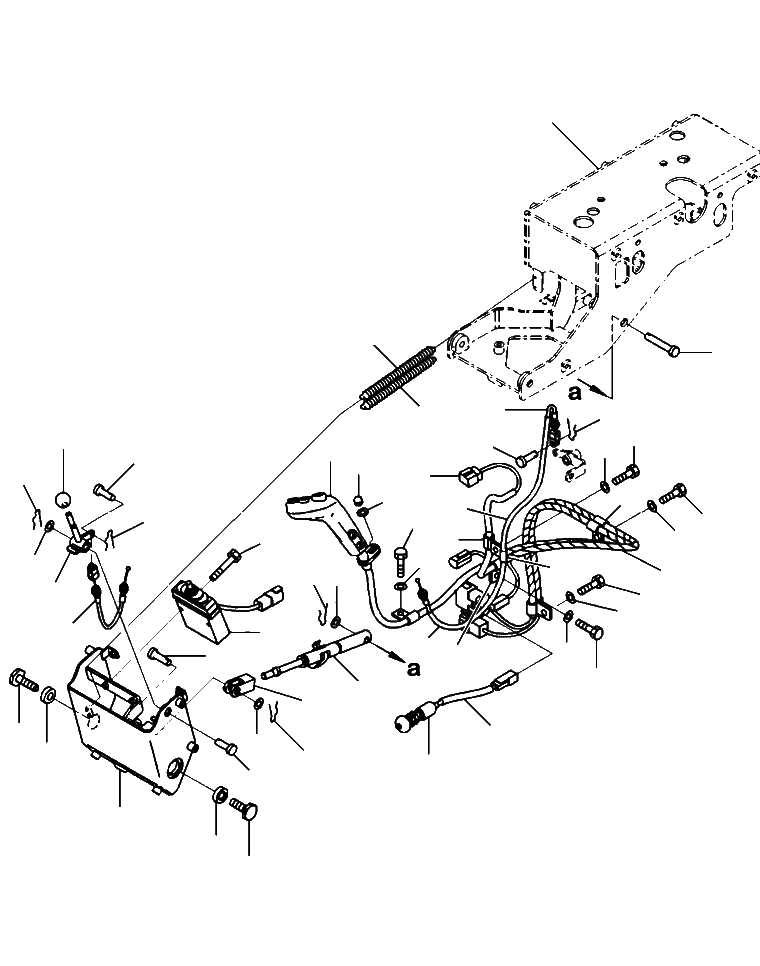 a

a