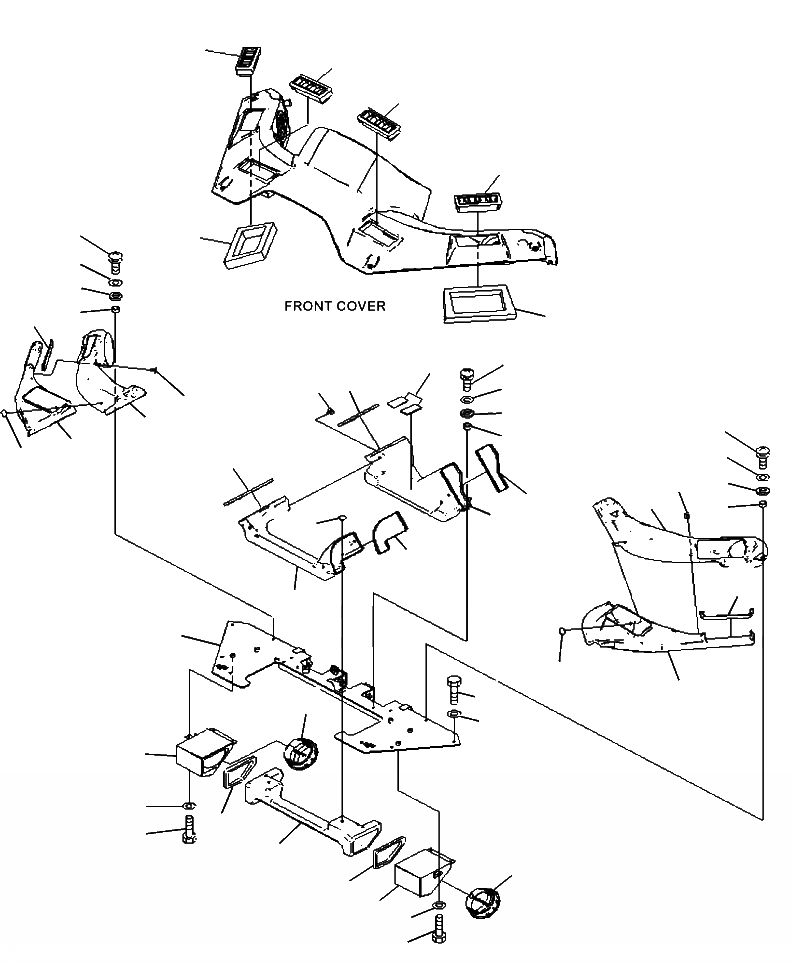 FRONT COVER