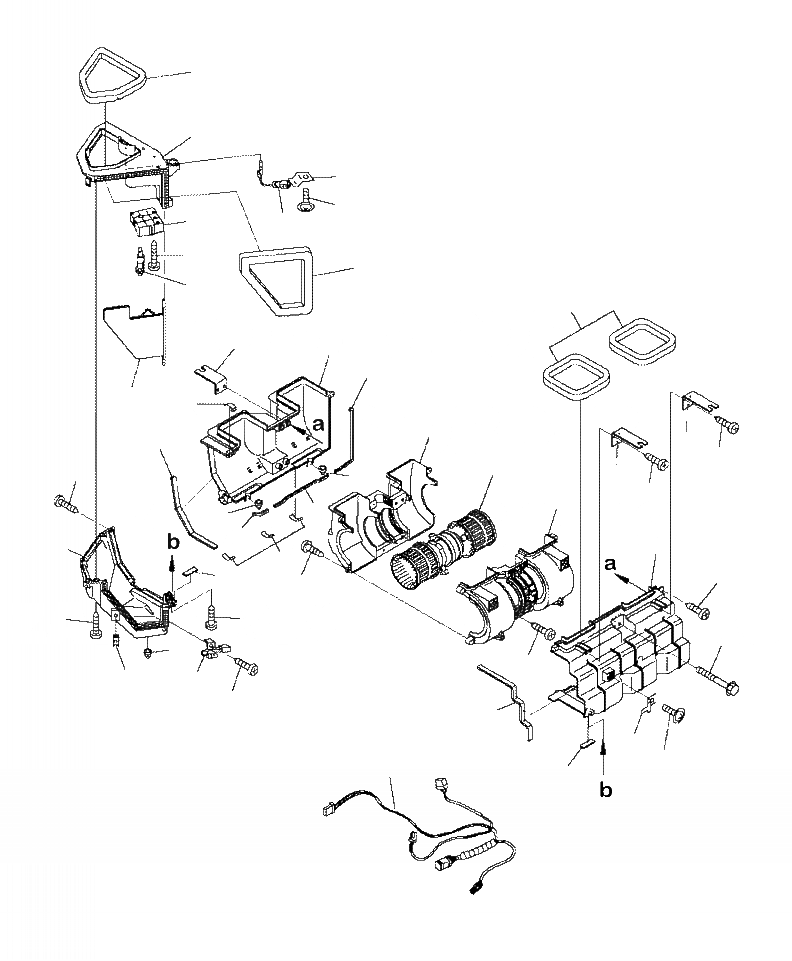 a
b
a
b