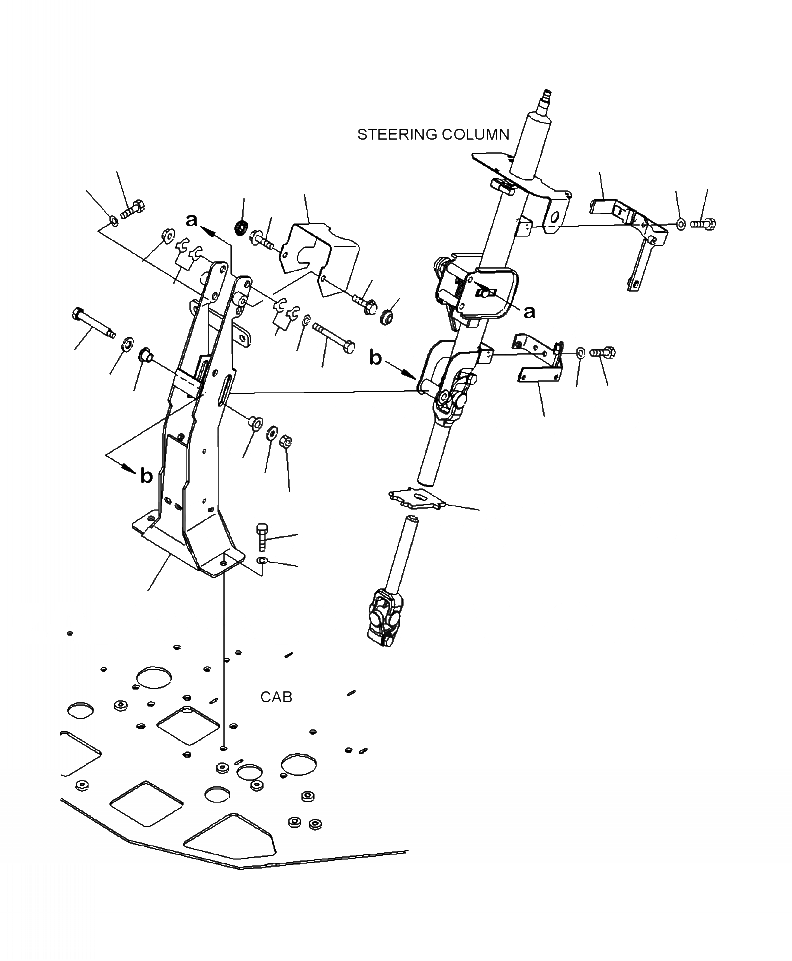 STEERING COLUMN

a

a

b

b

CAB