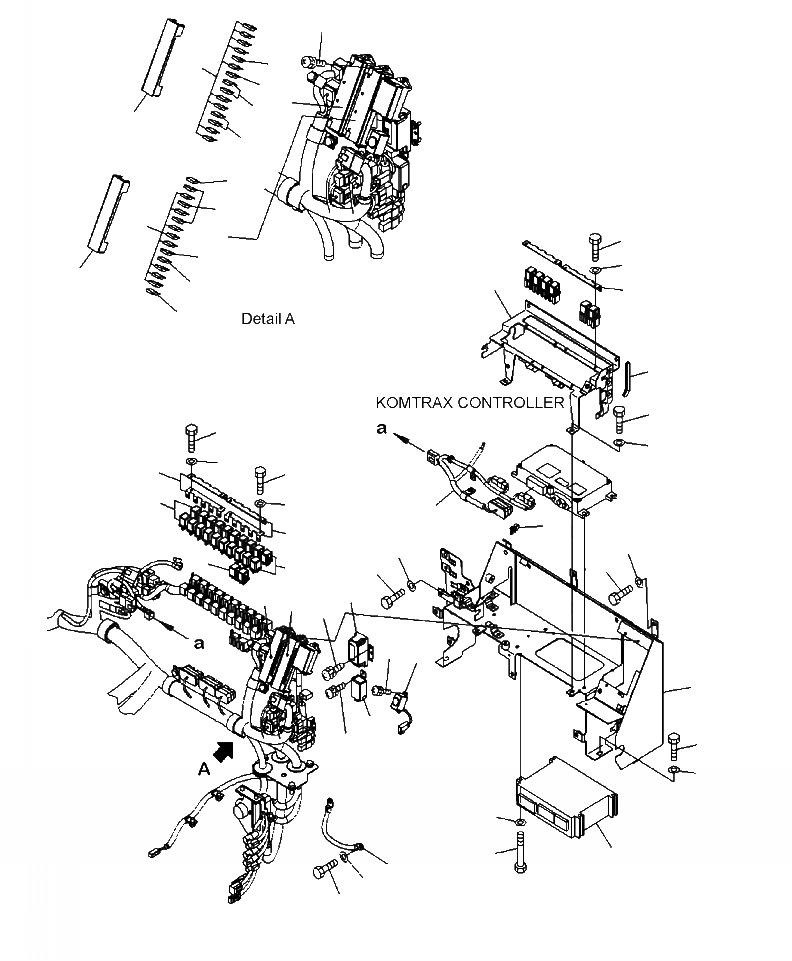 Detail A

KOMTRAX CONTROLLER

a

a

A