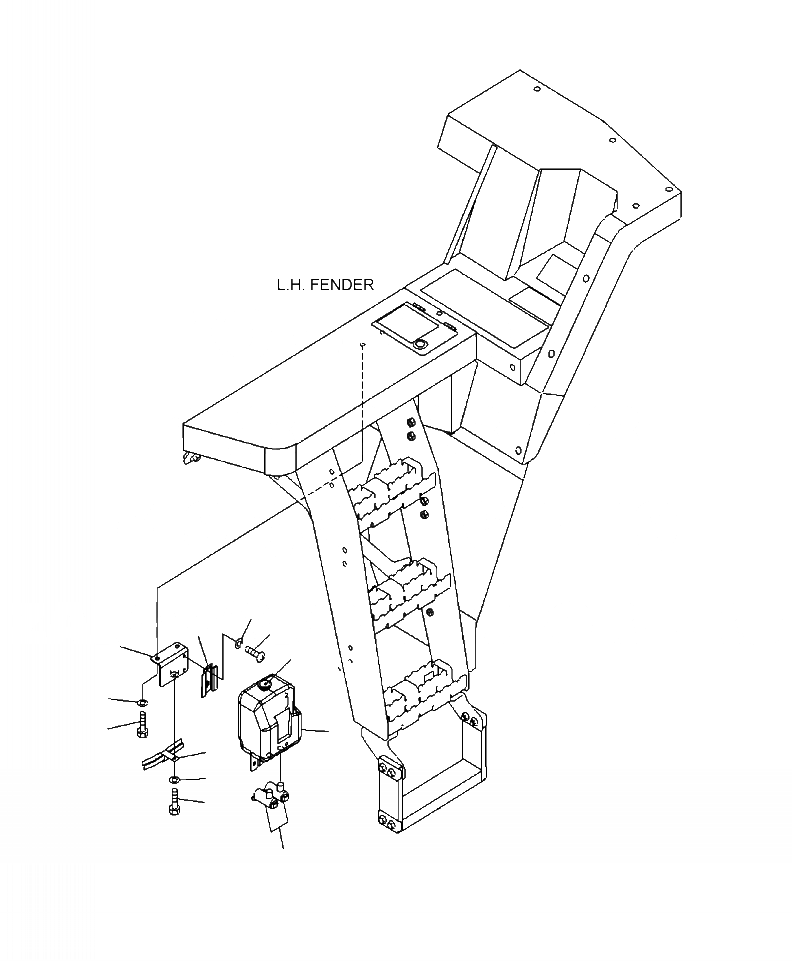 L.H. FENDER