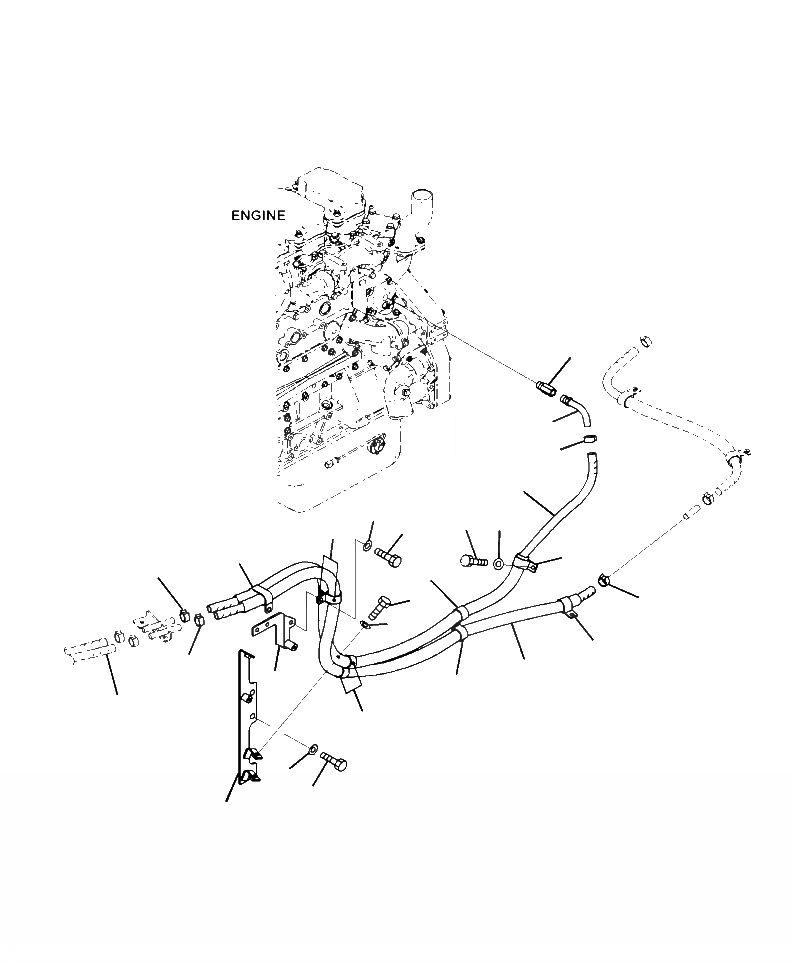 ENGINE