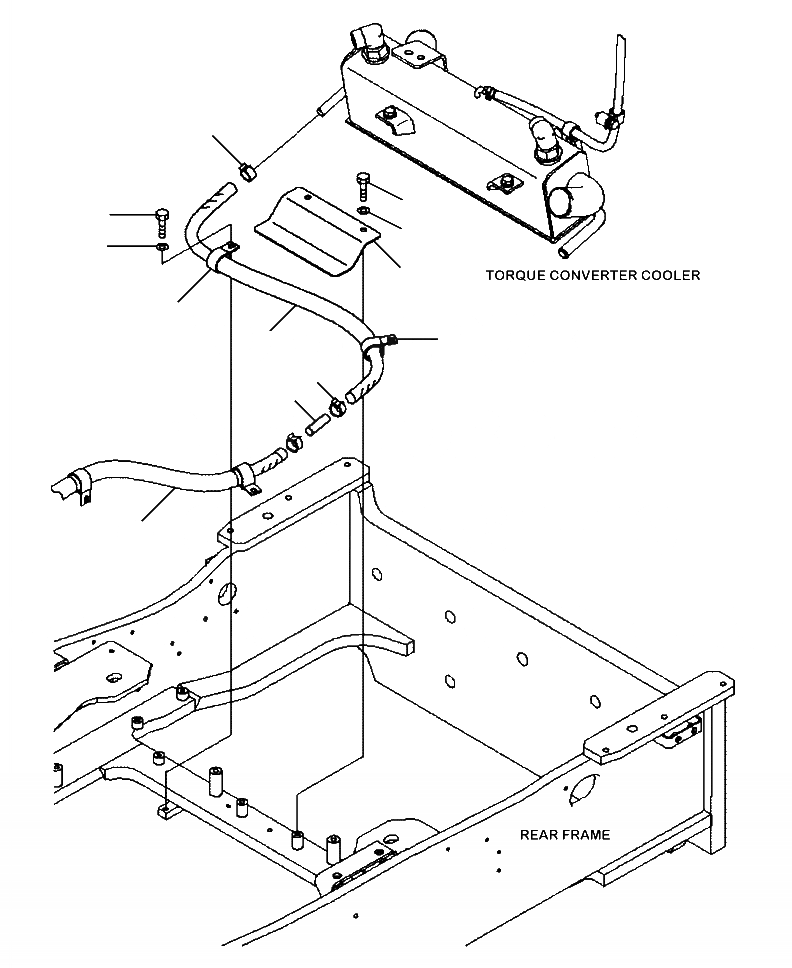 TORQUE CONVERTER COOLER

REAR FRAME