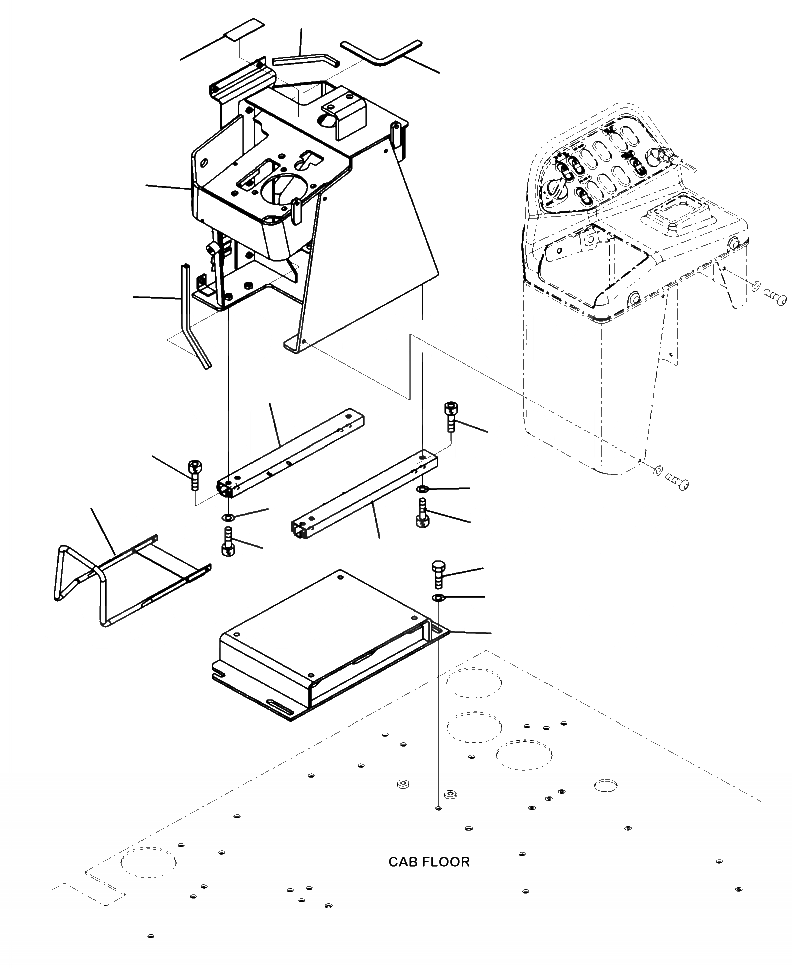 CAB FLOOR